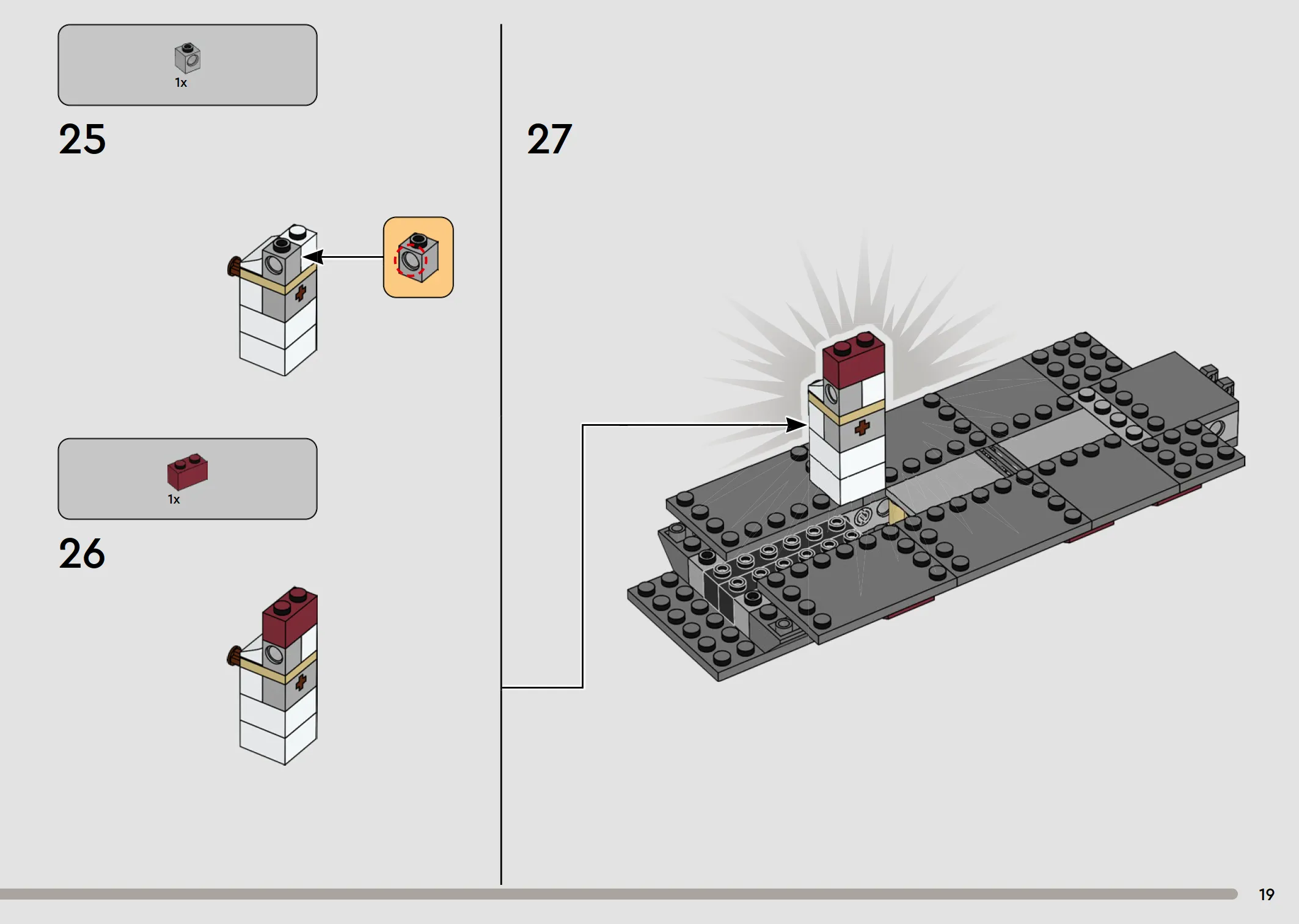 1x

25

1x

26

27

19