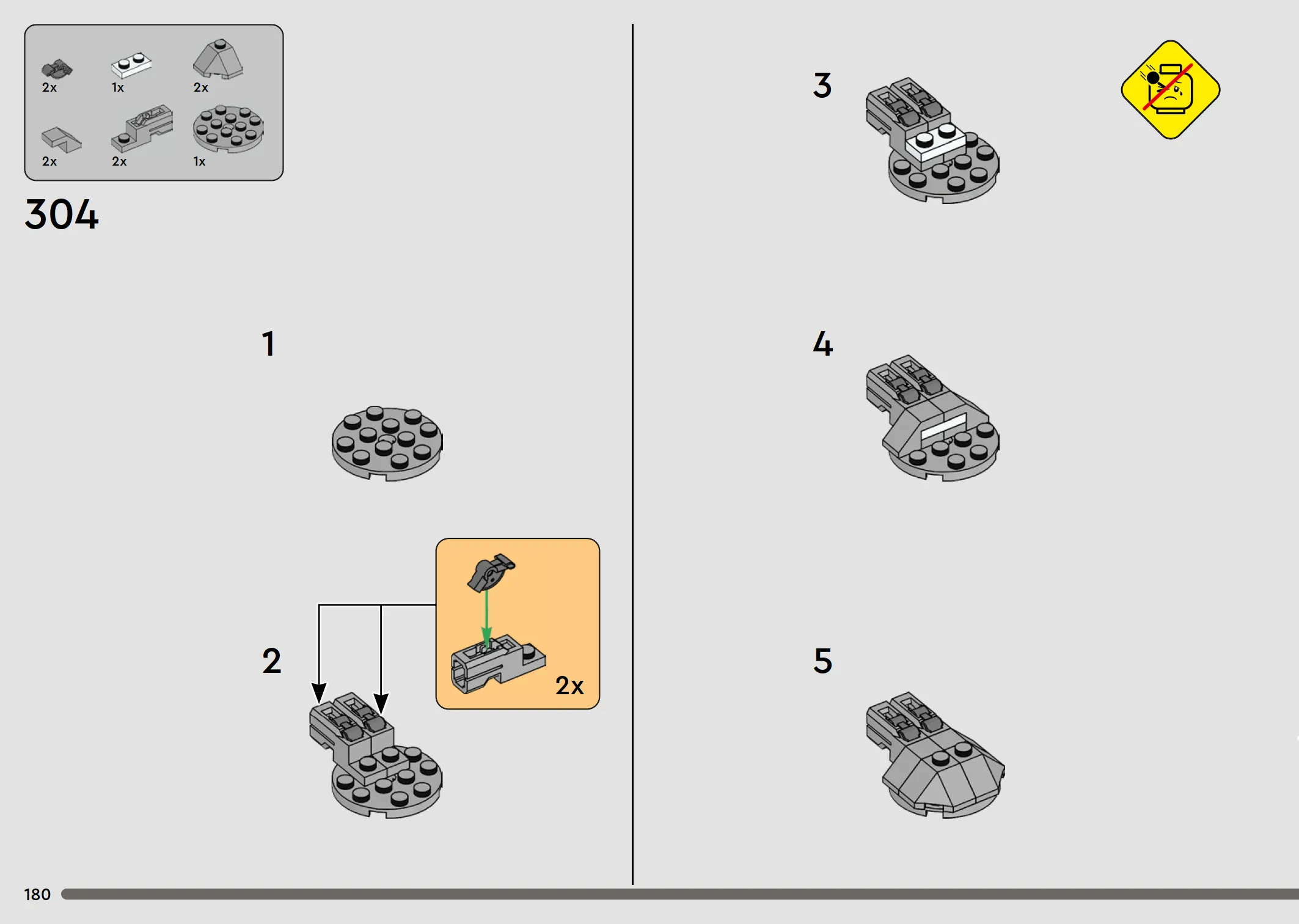 2x 1x 2x

2x 2x 1x

304

1

2

2x

3

4

5

180