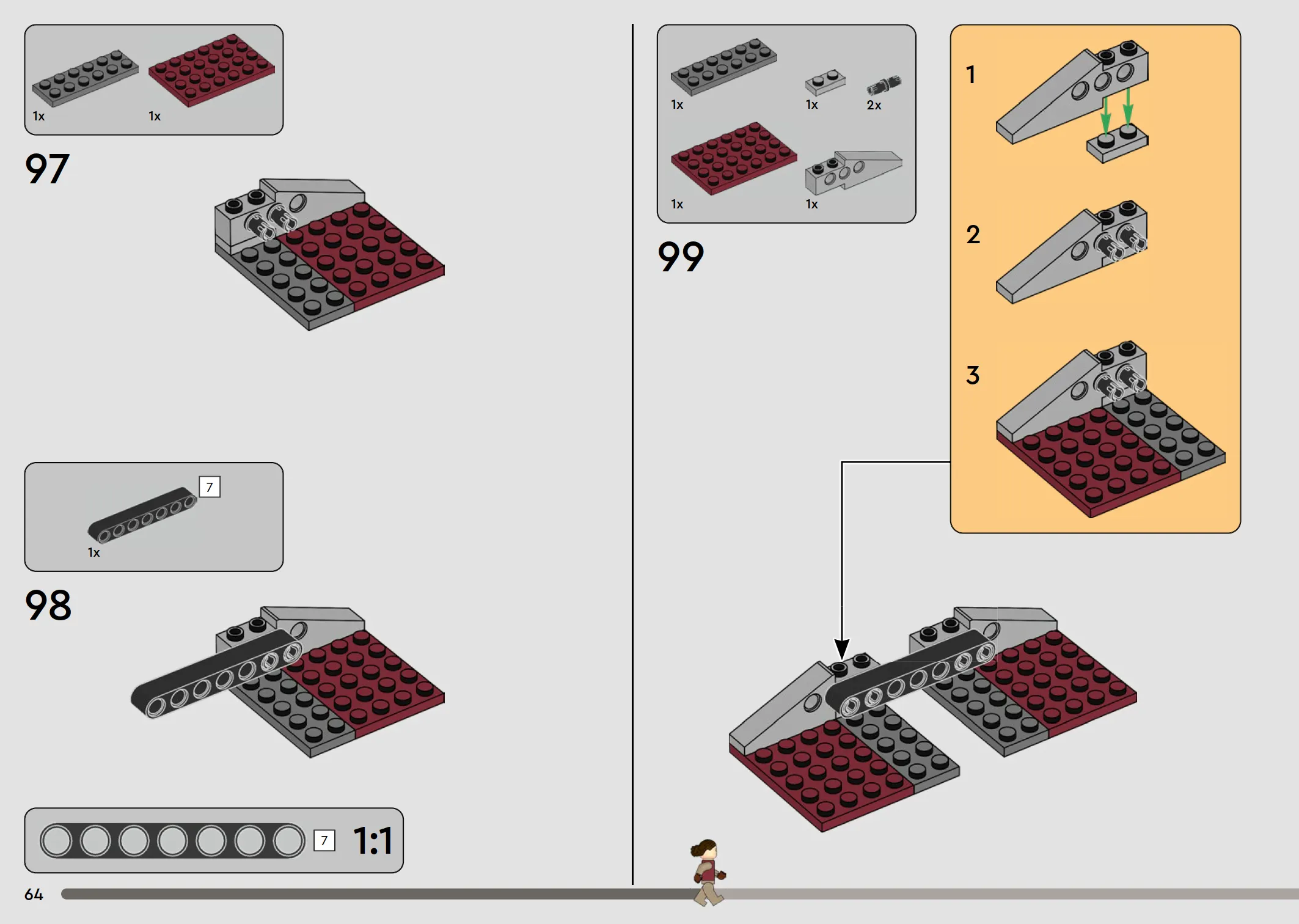 1x 1x

97

7
1x

98

7 1:1

64

1x 1x 2x

1x 1x

99

1

2

3