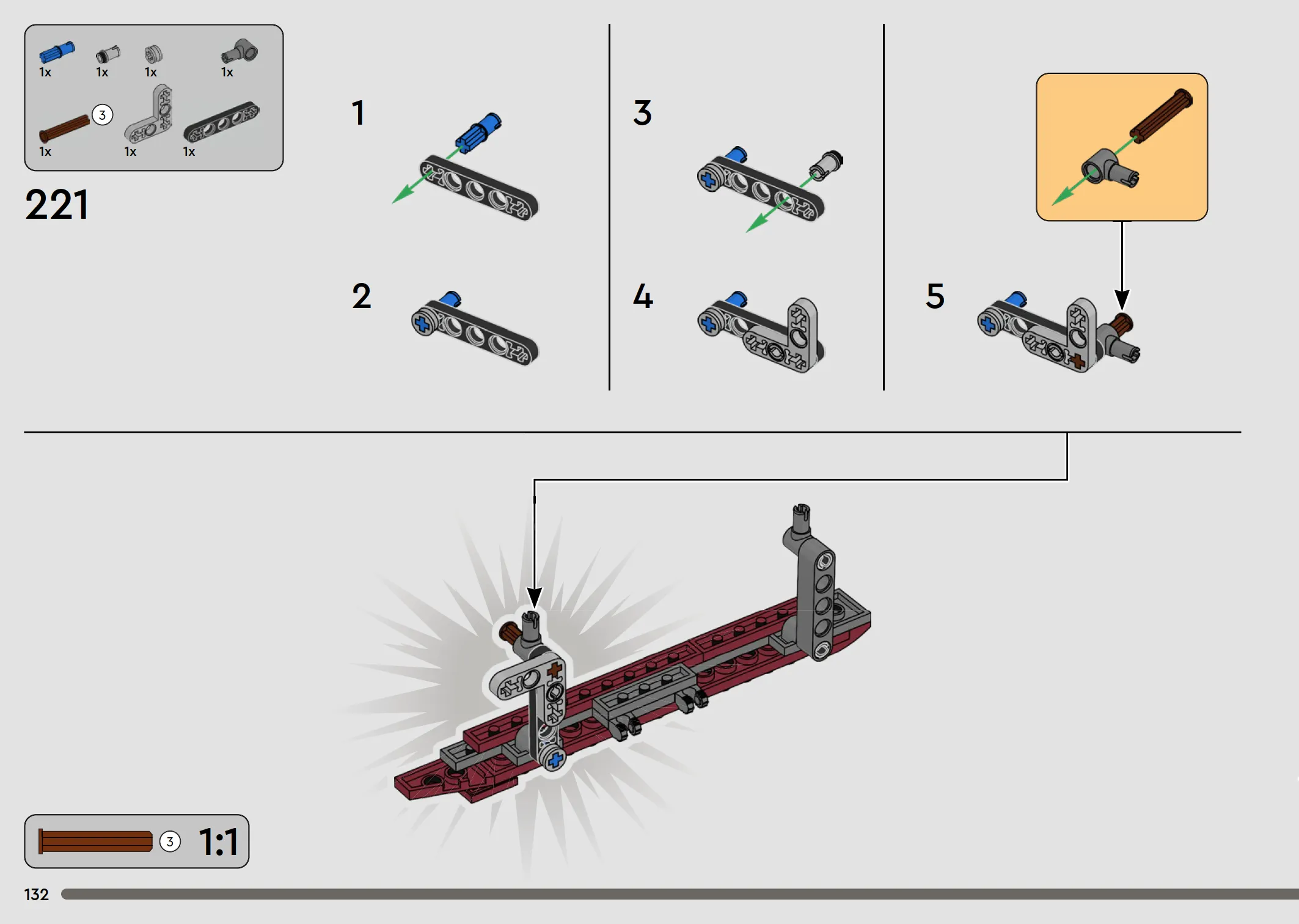 1x 1x 1x 1x

3

1x 1x 1x

221

1

2

3

4

5

3 1:1

132