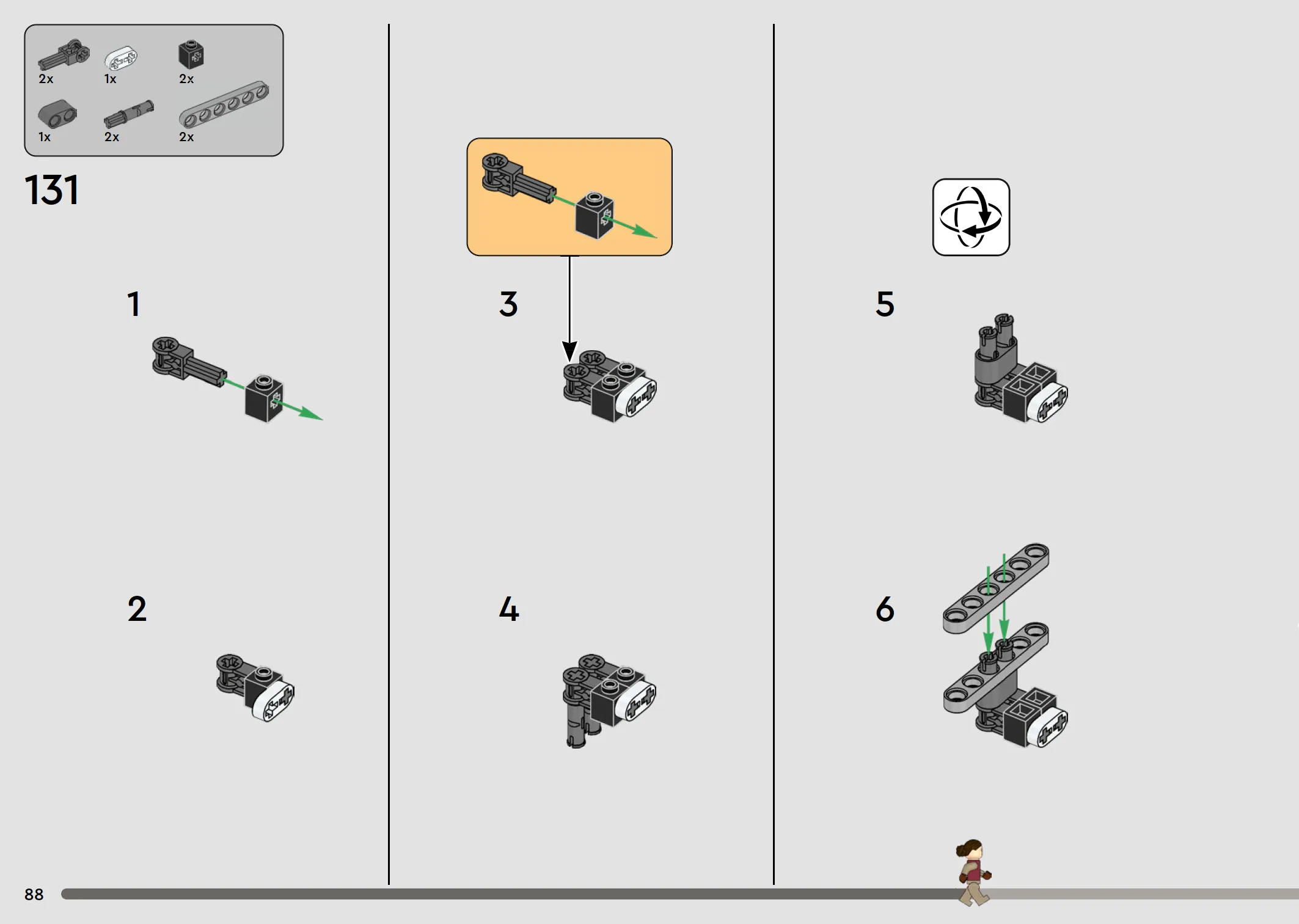 2x
1x
2x
1x
2x
2x

131

1

2

3

4

5

6

88