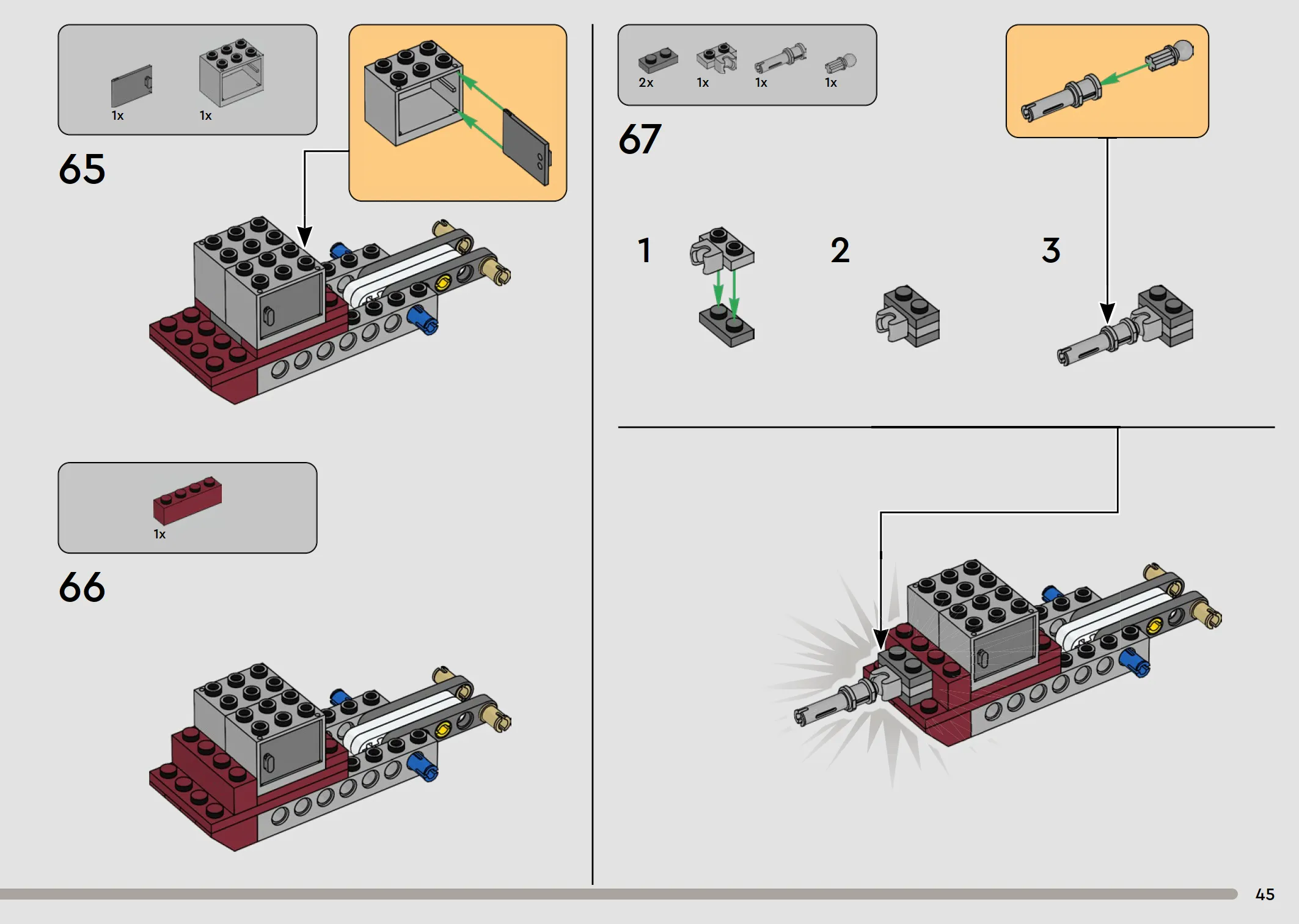 1x 1x

65

1x

66

2x 1x 1x 1x

67

1

2

3

45