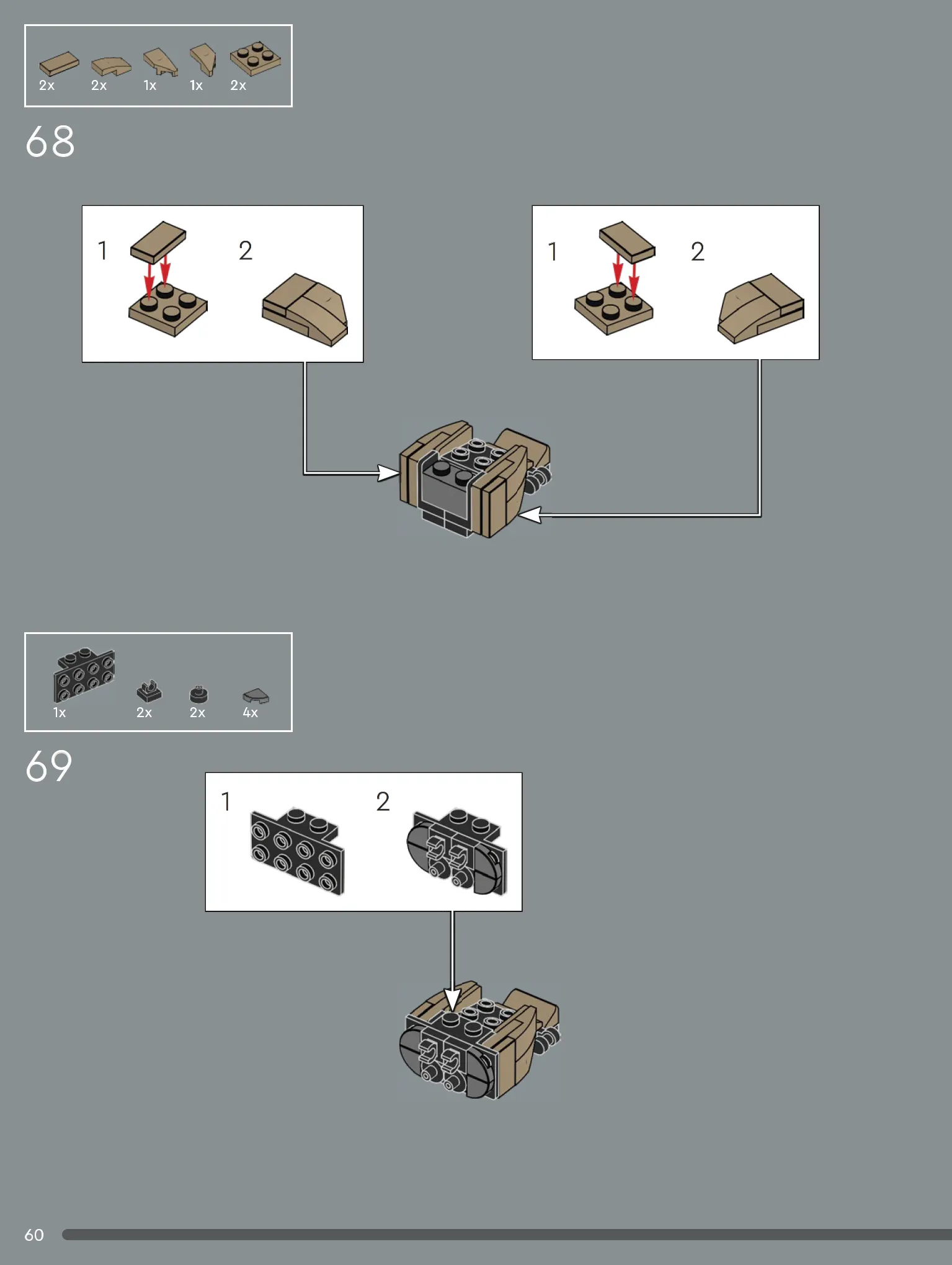 2x 2x 1x 1x 2x

68

1 2

1 2

1x 2x 2x 4x

69

1 2

60