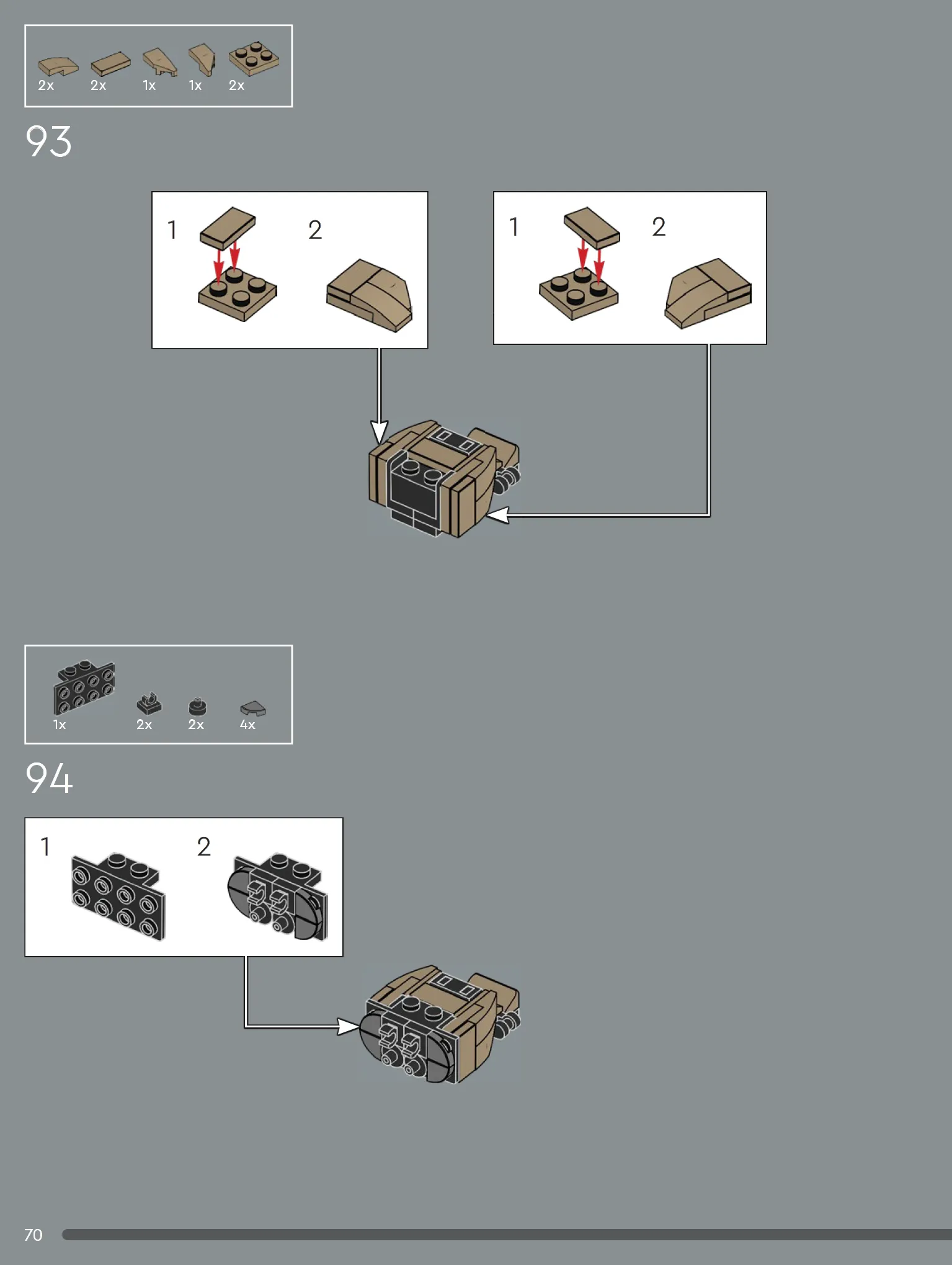 2x 2x 1x 1x 2x

93

1 2

1 2

1x 2x 2x 4x

94

1 2

70