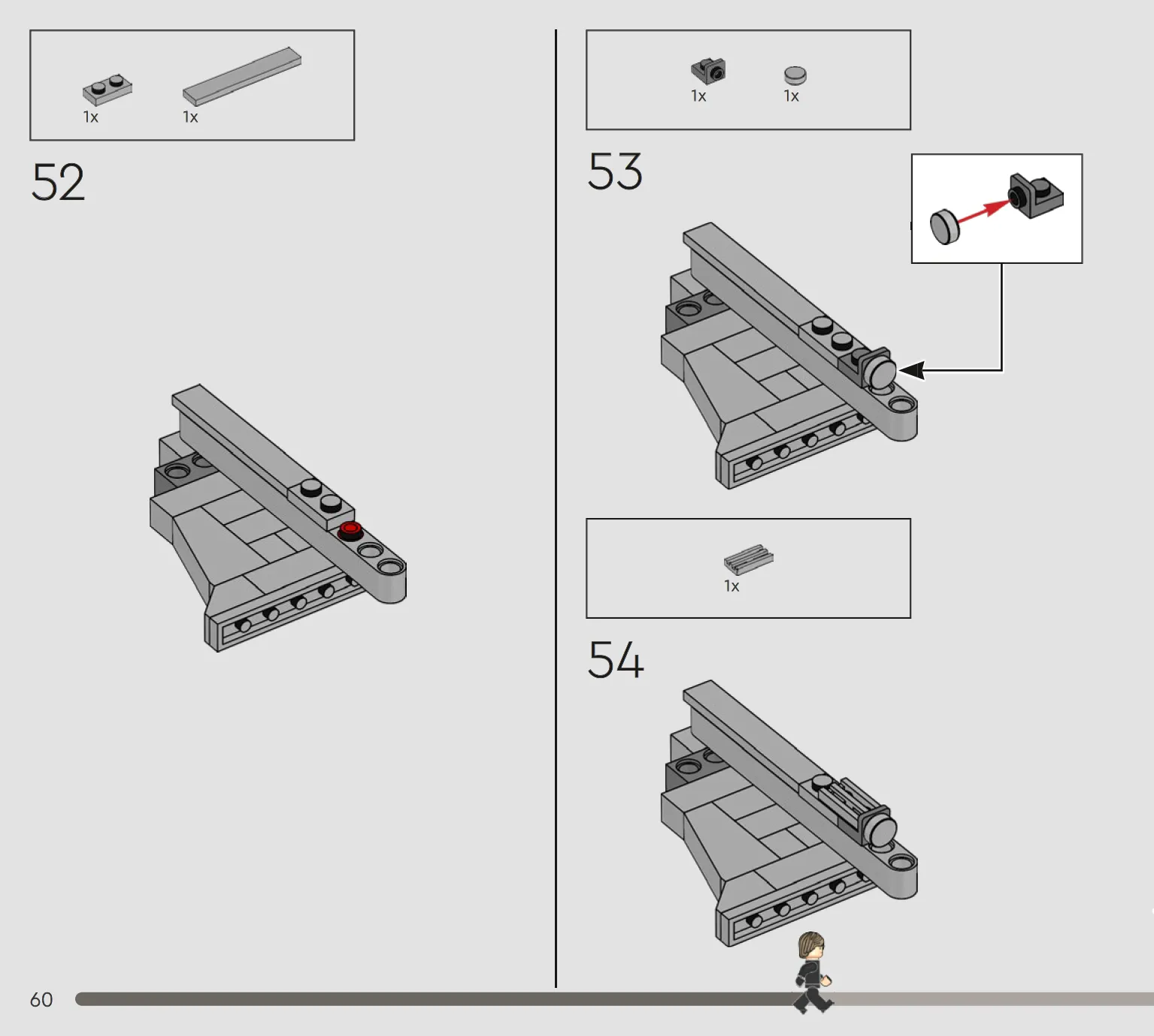 1x 1x

52

1x 1x

53

1x

54

60