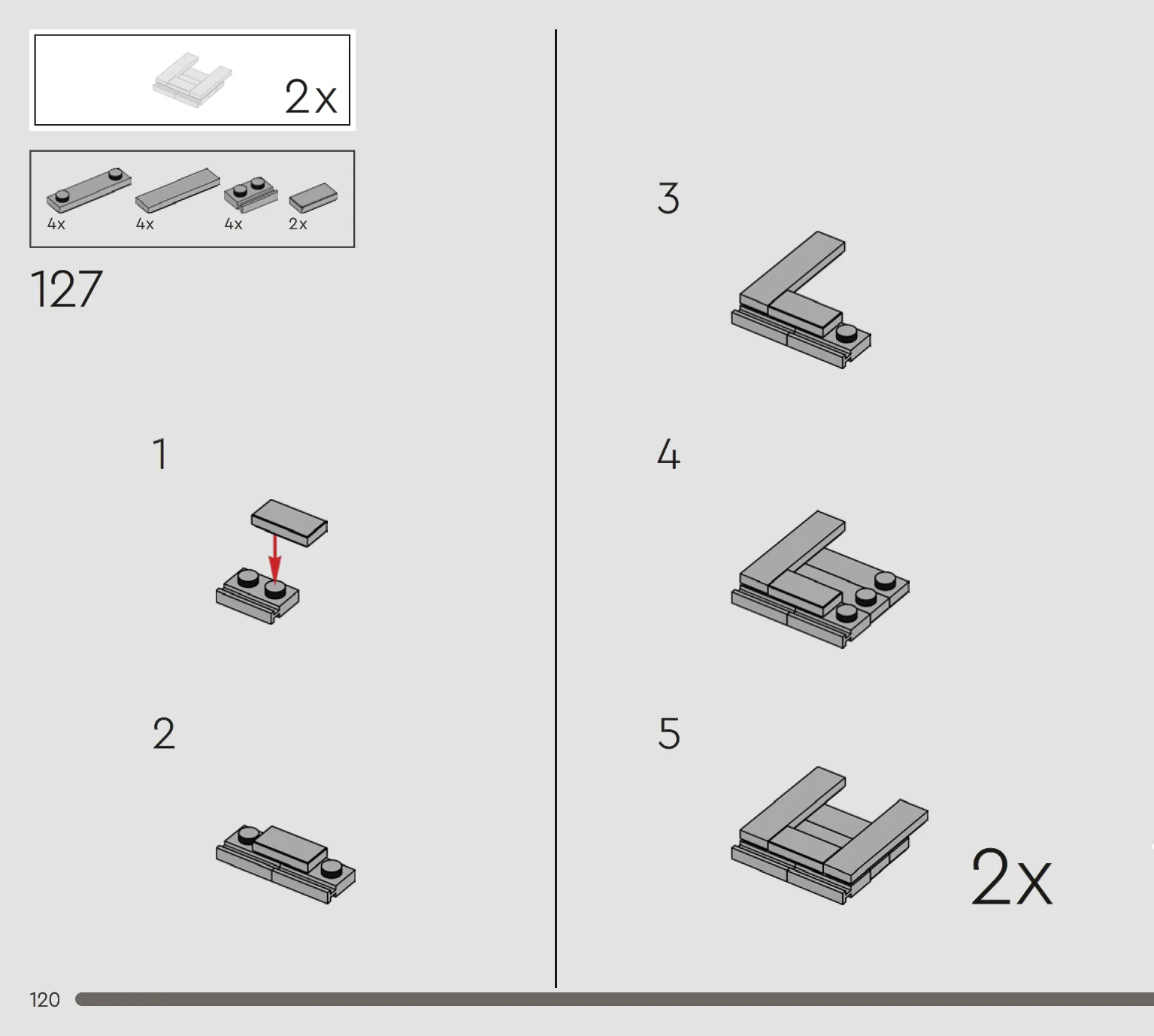 2x

4x 4x 4x 2x

127

1

2

3

4

5

2x

120