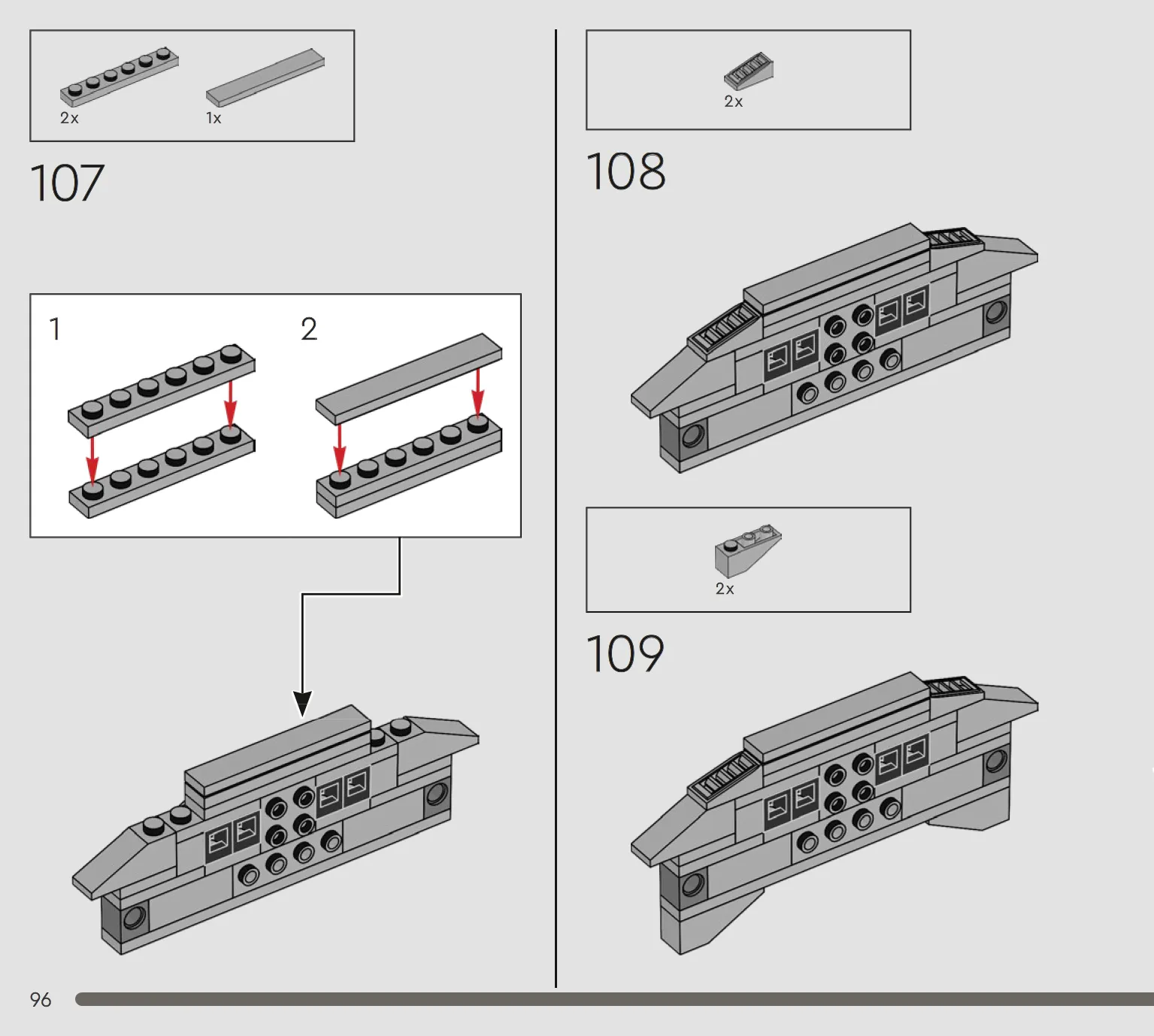 2x

1x

107

1

2

2x

108

2x

109

96