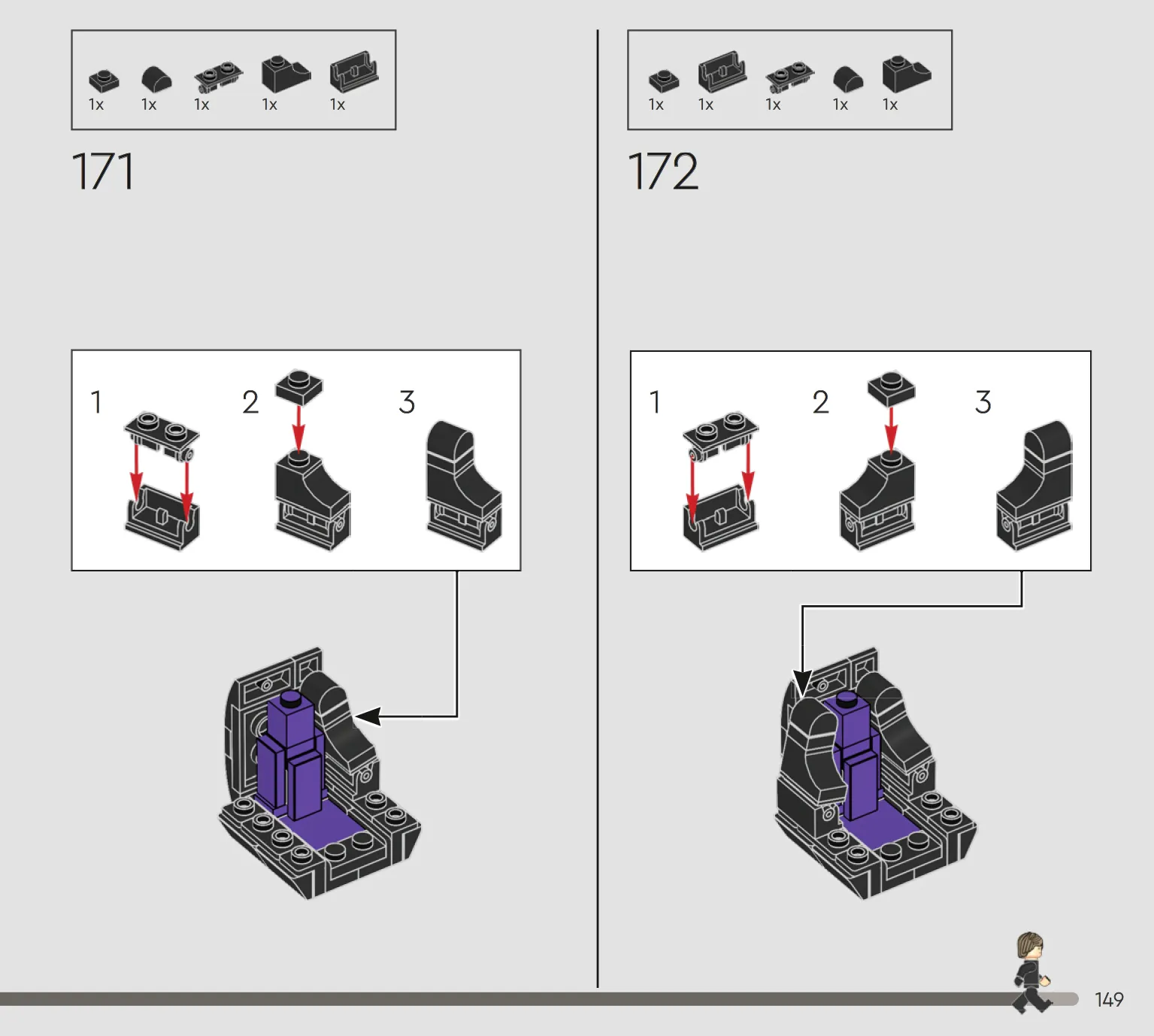 1x 1x 1x 1x 1x

171

1

2

3

1x 1x 1x 1x 1x

172

1

2

3

149