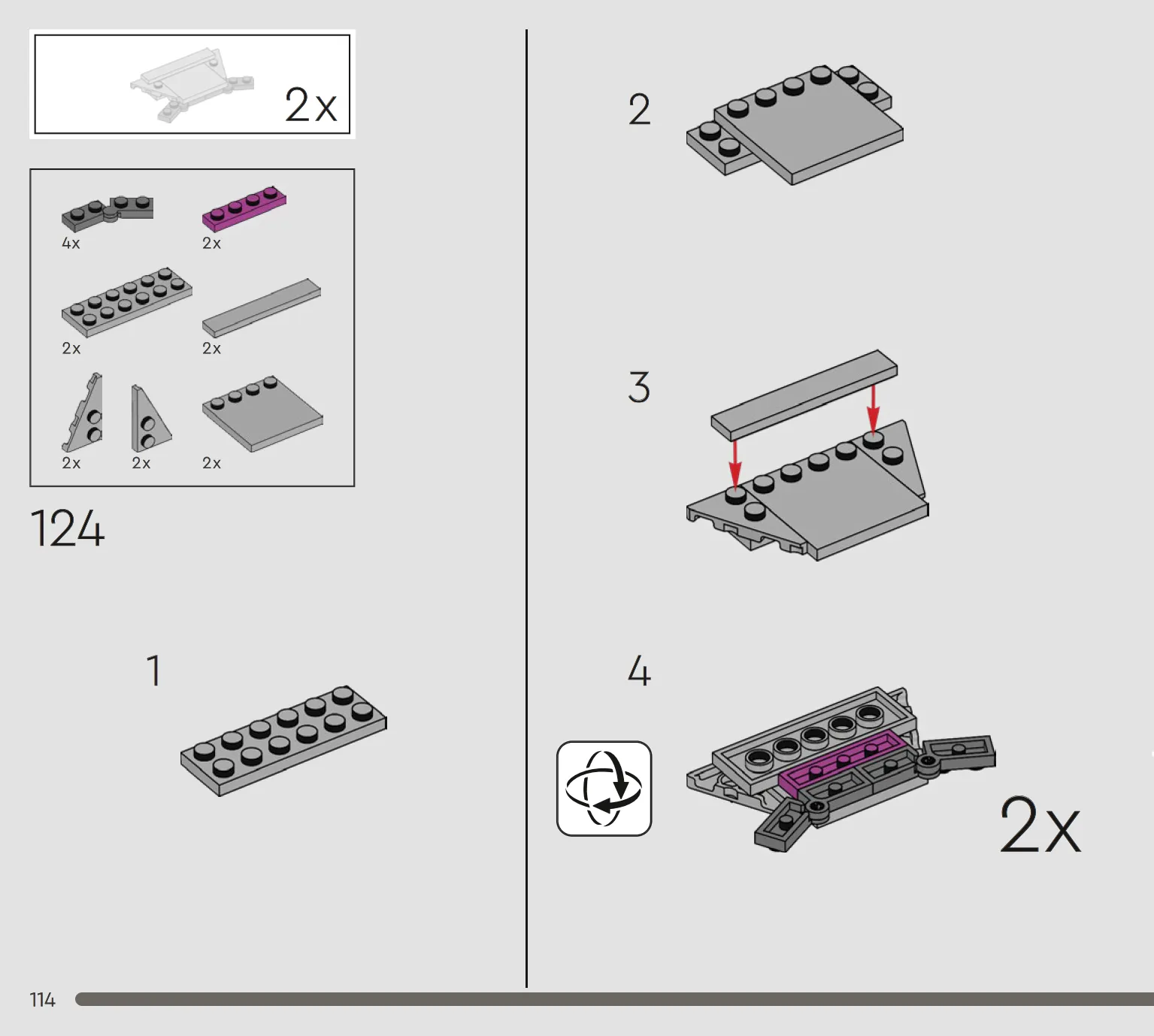 2x

4x
2x
2x
2x
2x
2x
2x

124

1

2

3

4

2x

114