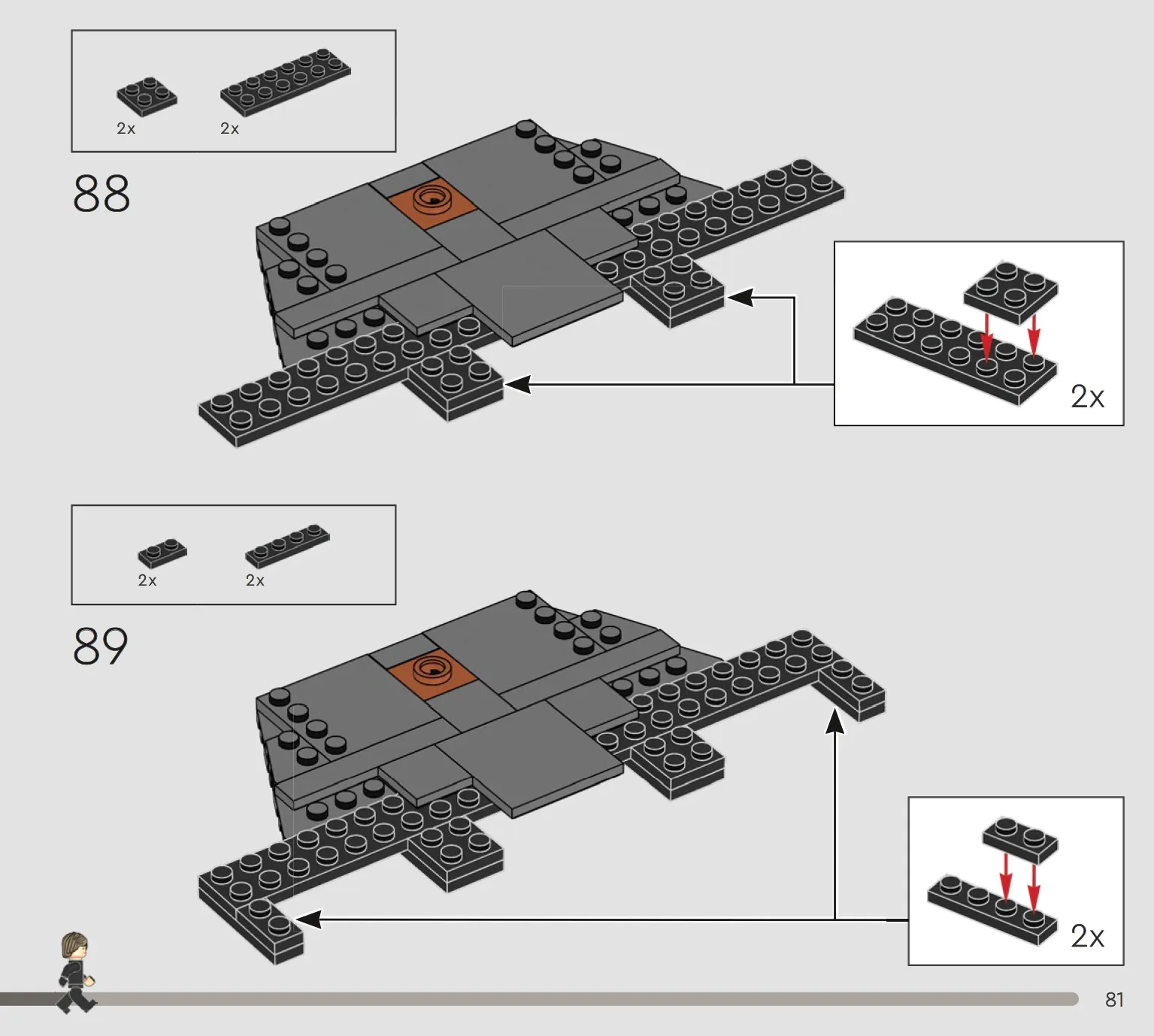 2x 2x

88

2x

2x 2x

89

2x

81