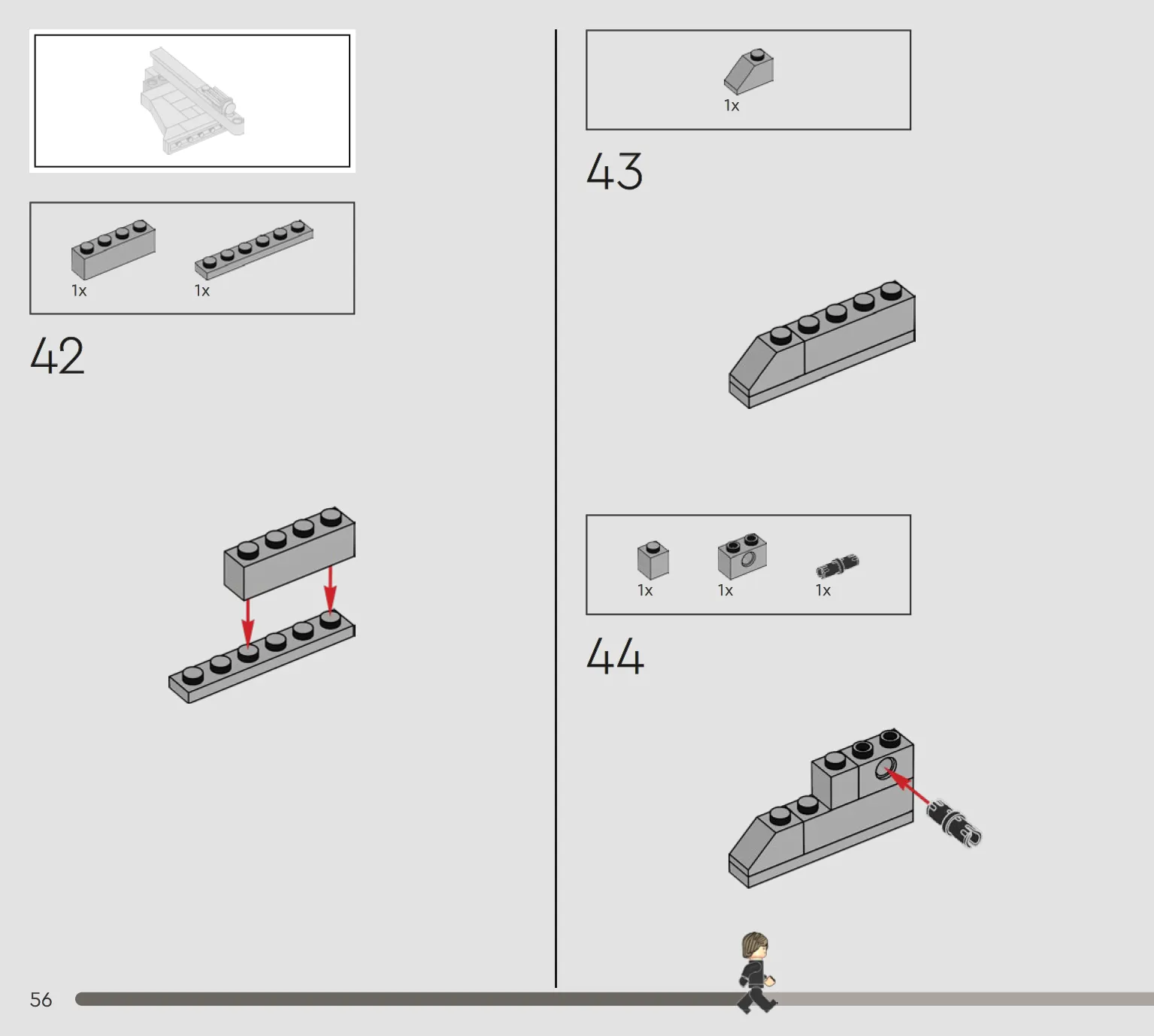 1x 1x

42

1x

43

1x 1x 1x

44

56