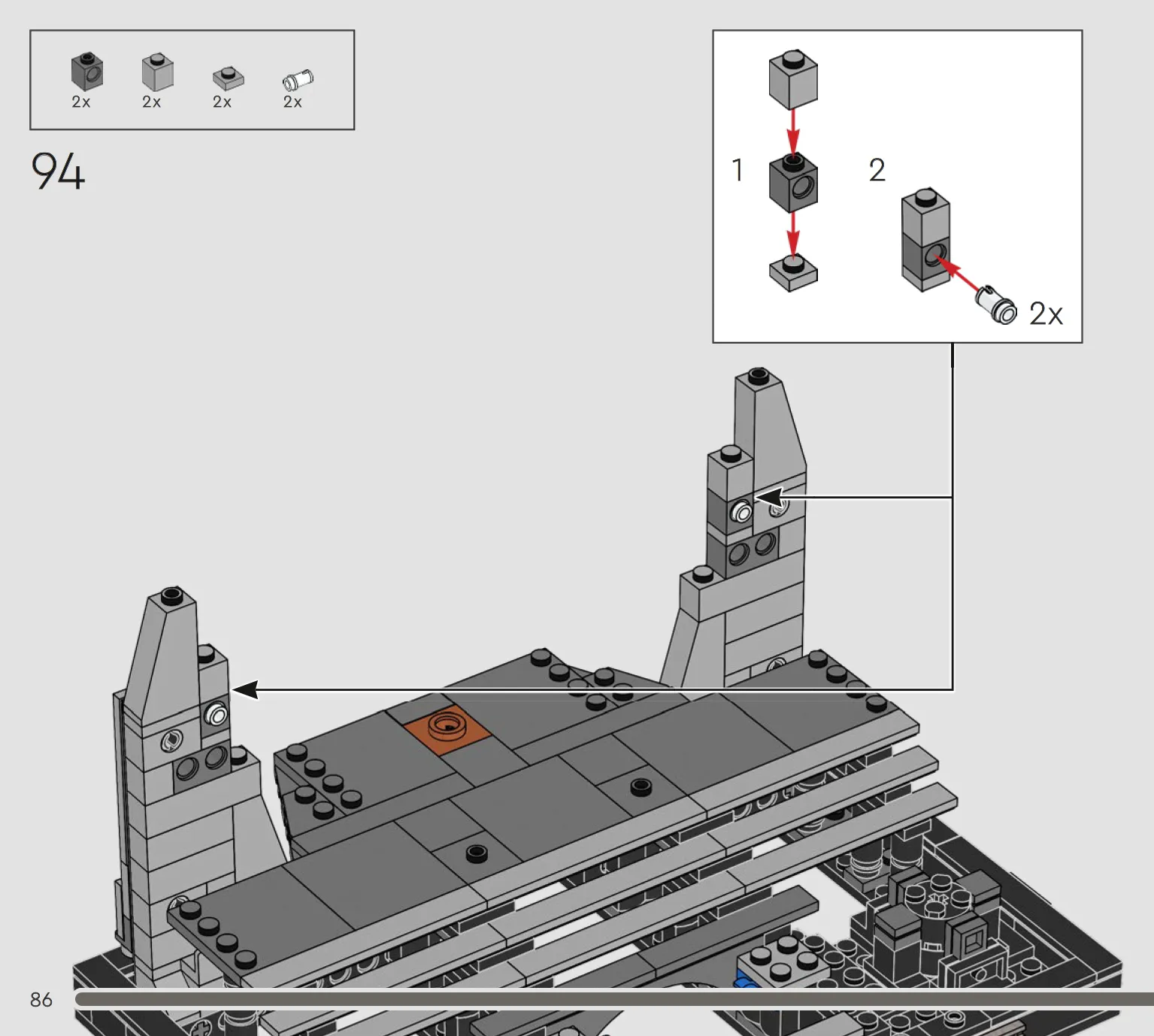 2x 2x 2x 2x

94

1

2

2x

86