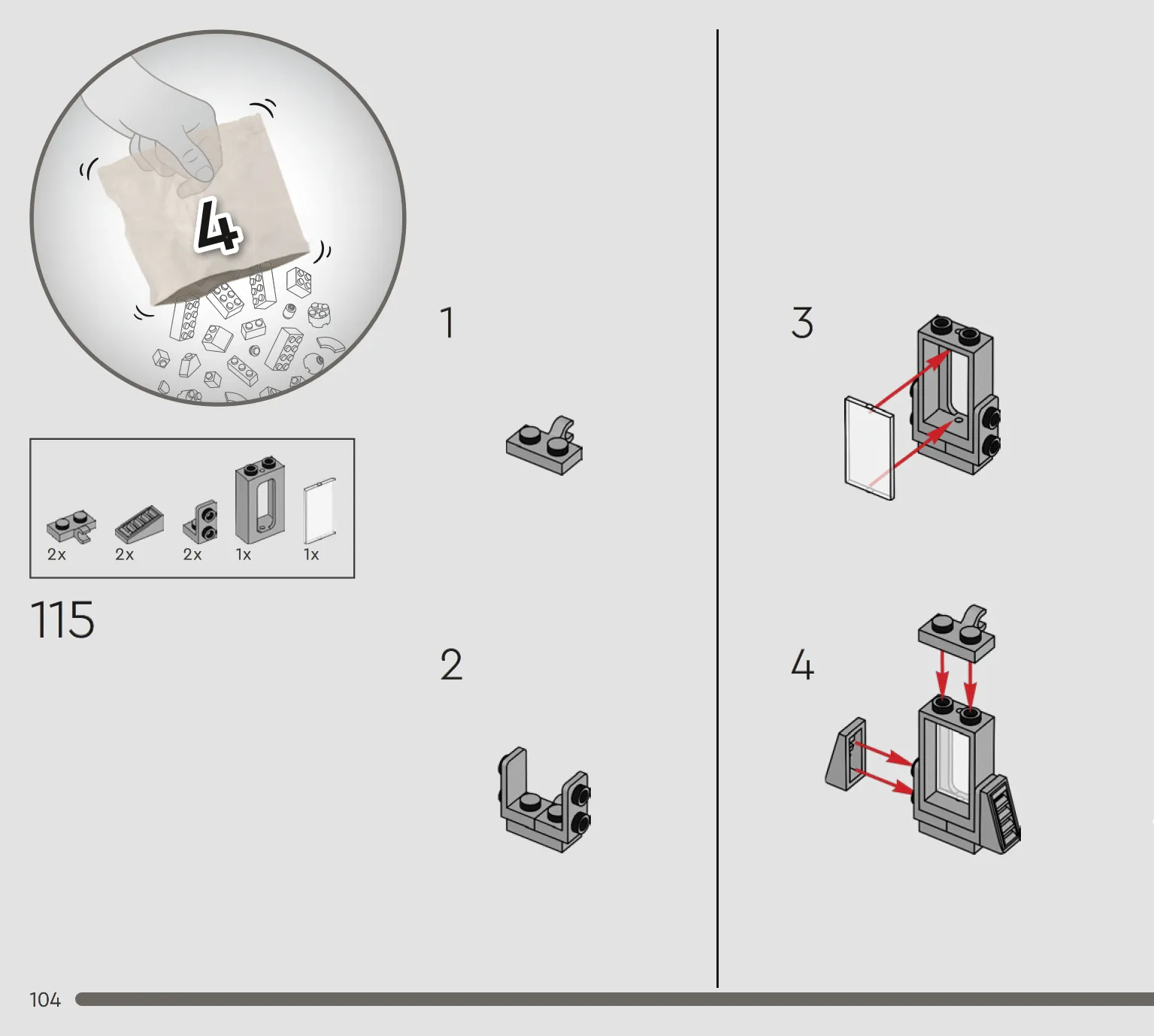 4

2x 2x 2x 1x 1x

115

1

2

3

4

104