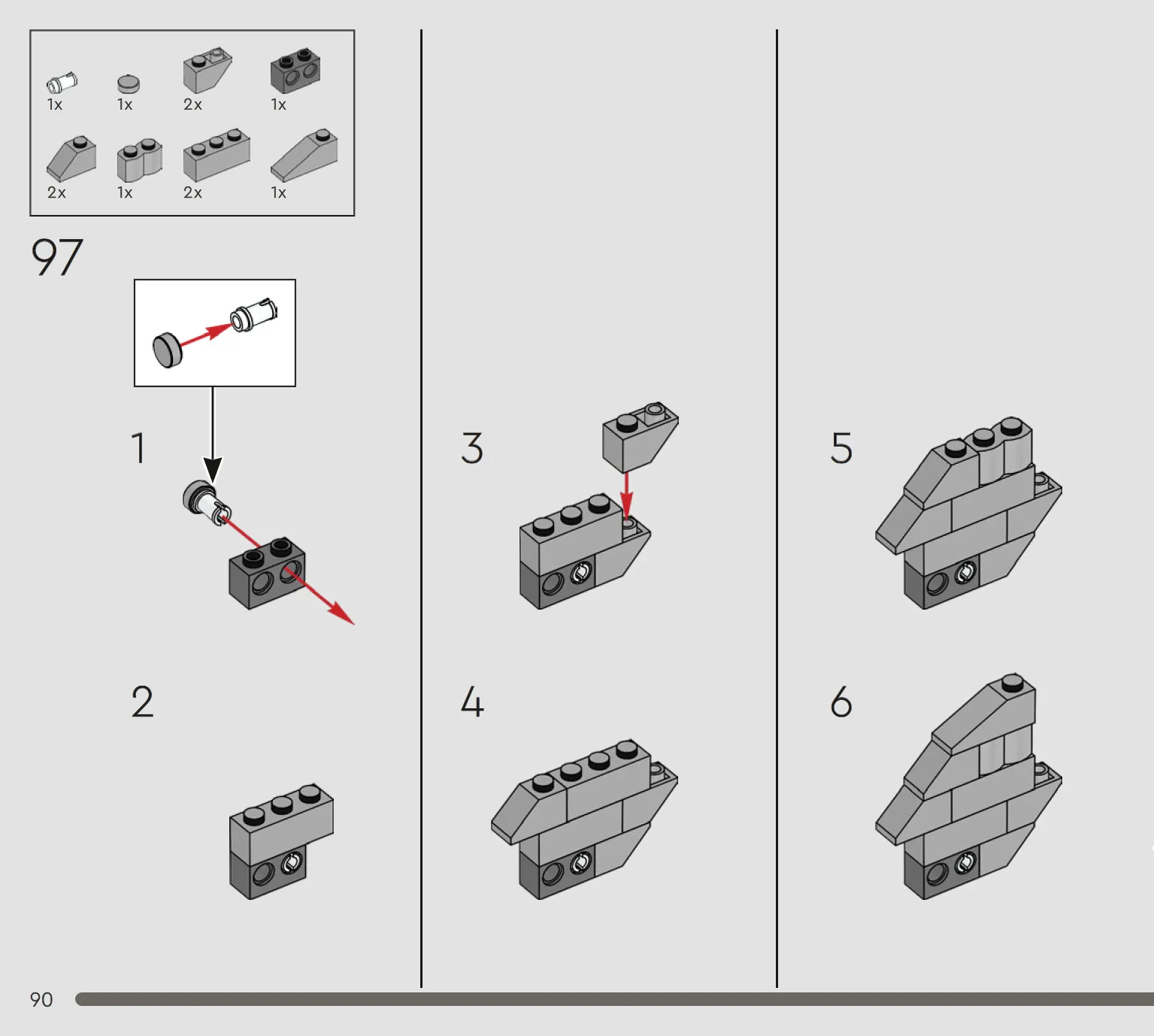 1x
1x
2x
1x
2x
1x
2x
1x

97

1

2

3

4

5

6

90