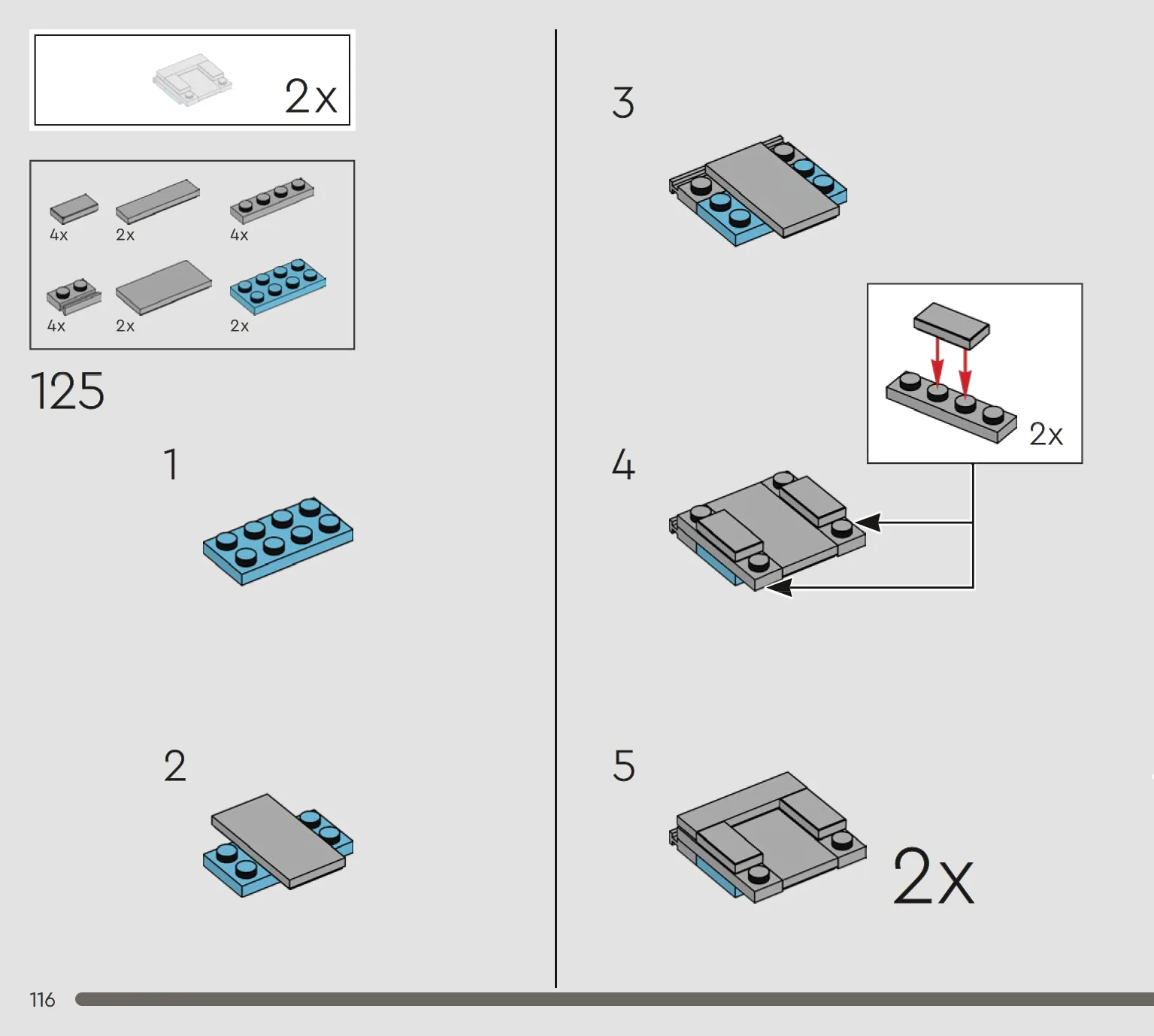 2x

4x 2x 4x

4x 2x 2x

125

1

2

3

2x

4

5

2x

116