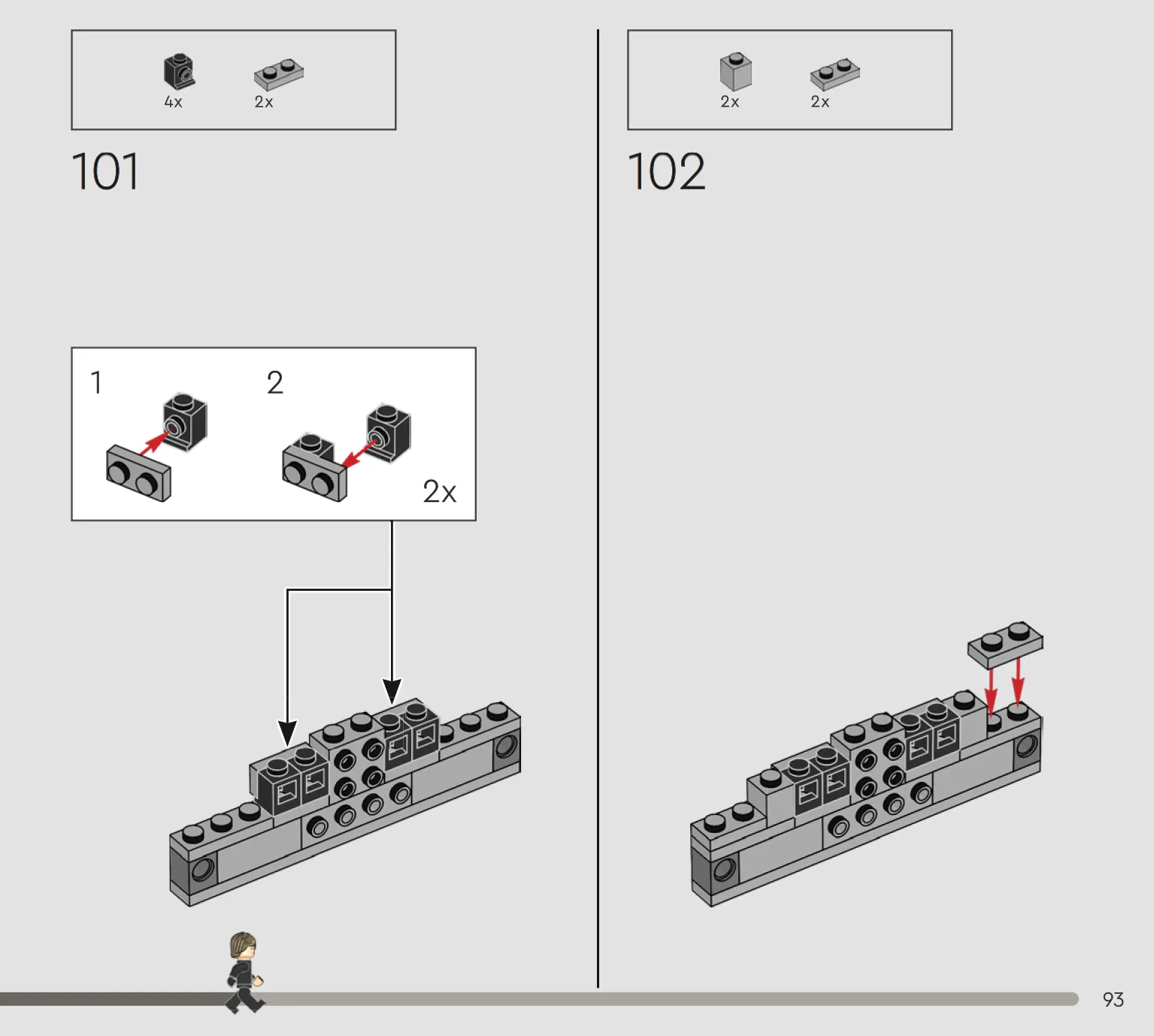 4x
2x

101

1
2
2x

2x
2x

102

93