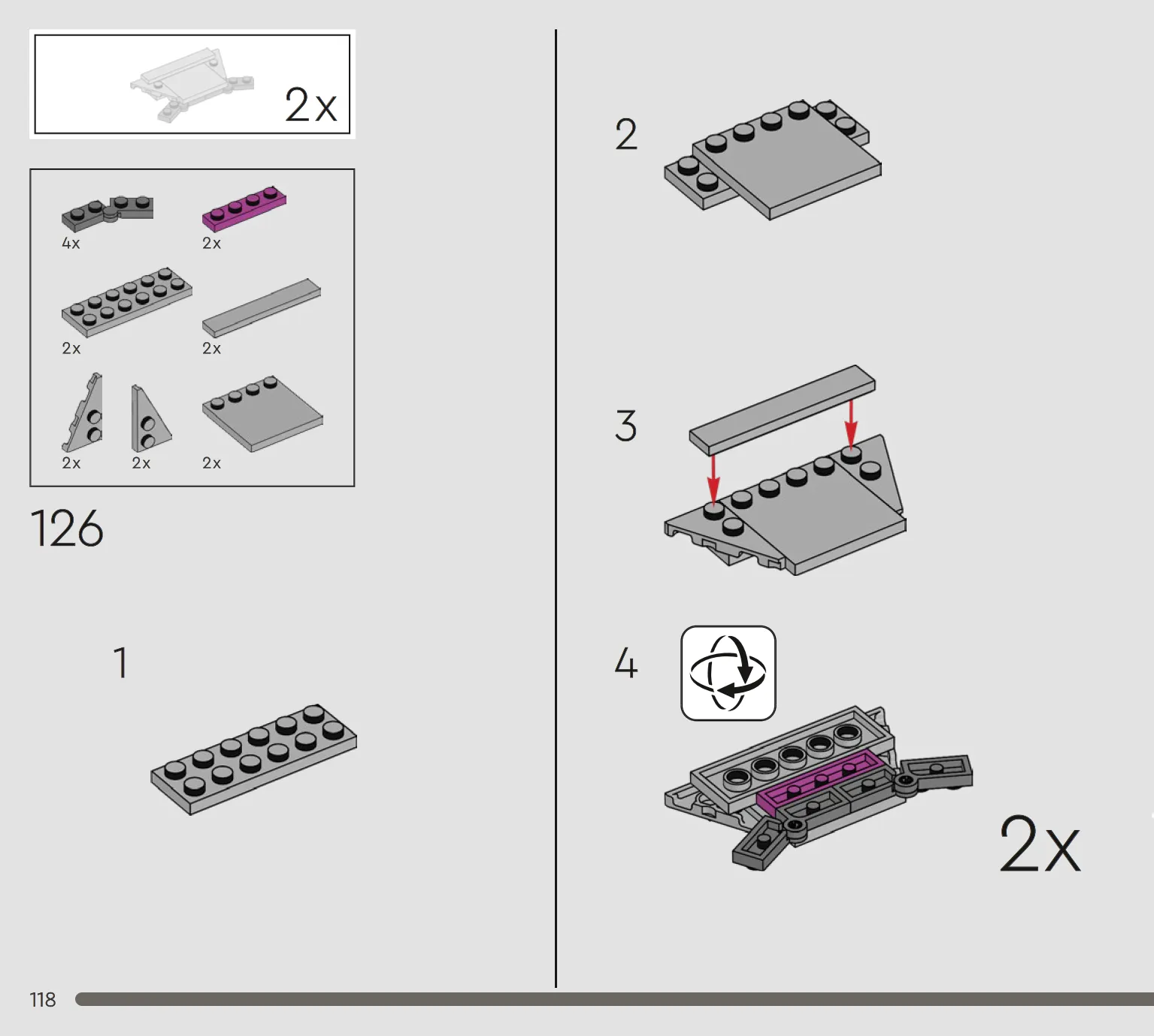 2x

4x
2x
2x
2x
2x
2x
2x

126

1

2

3

4

2x

118