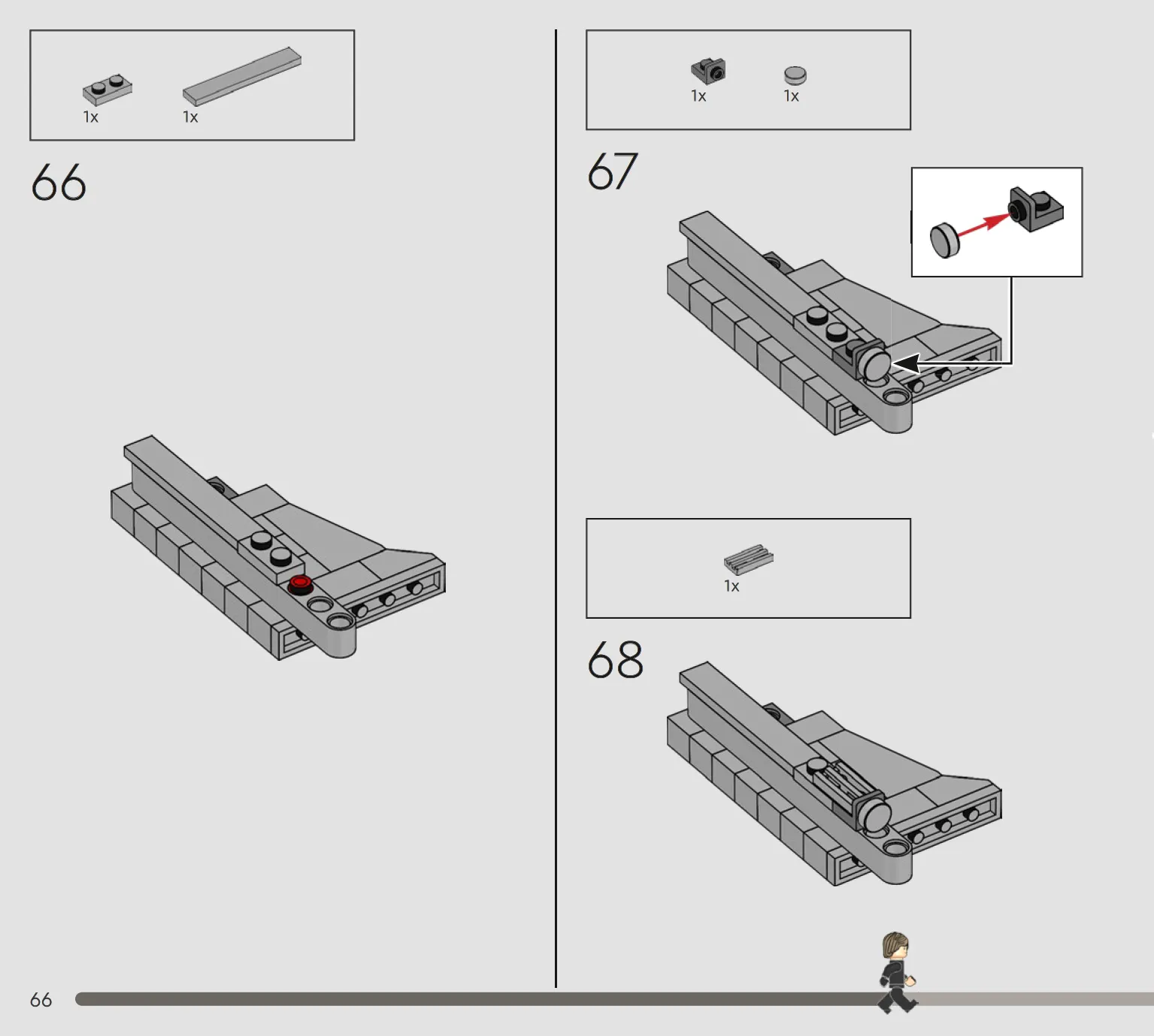 1x 1x

66

1x 1x

67

1x

68

66