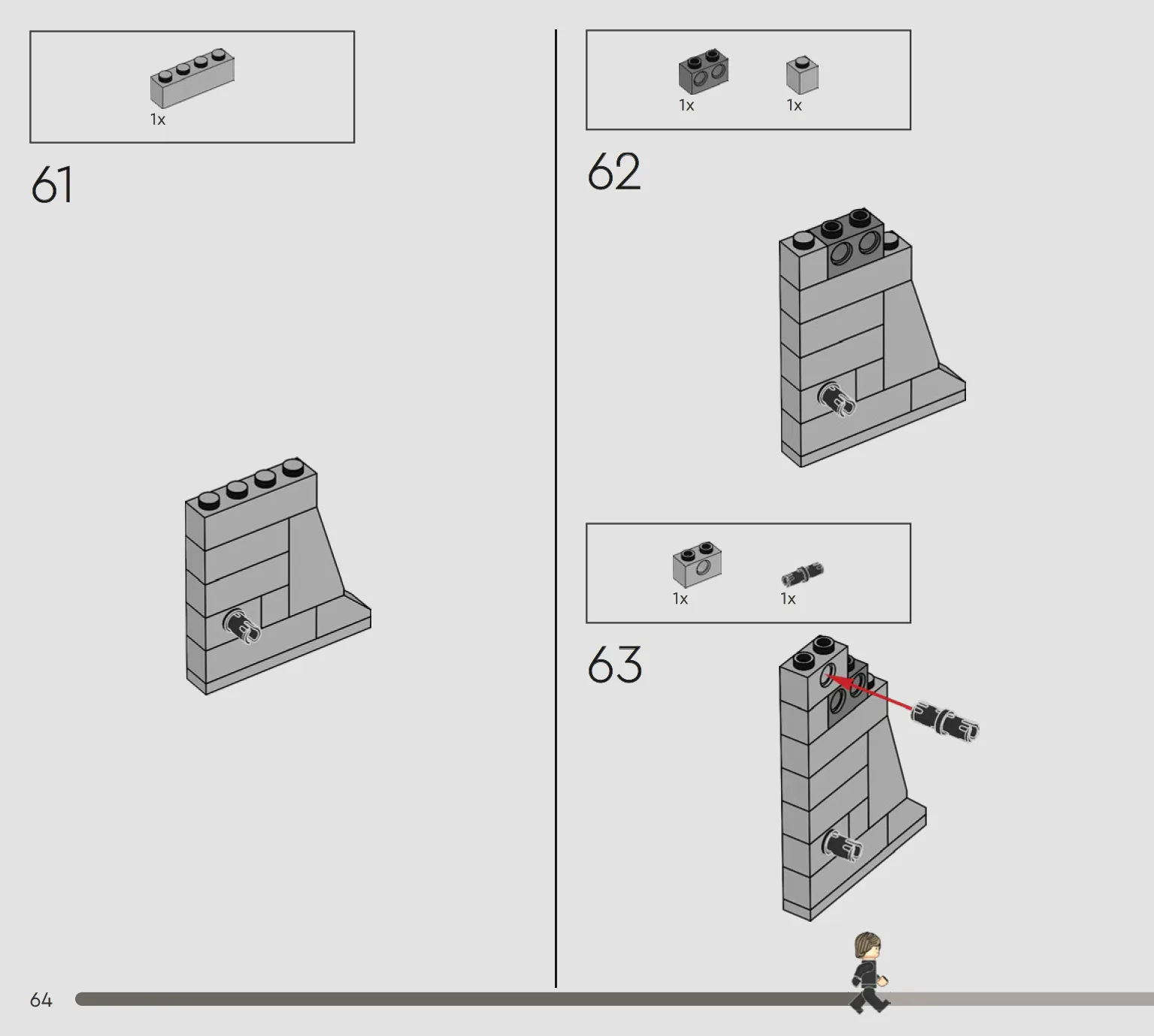 1x

61

1x 1x

62

1x 1x

63

64