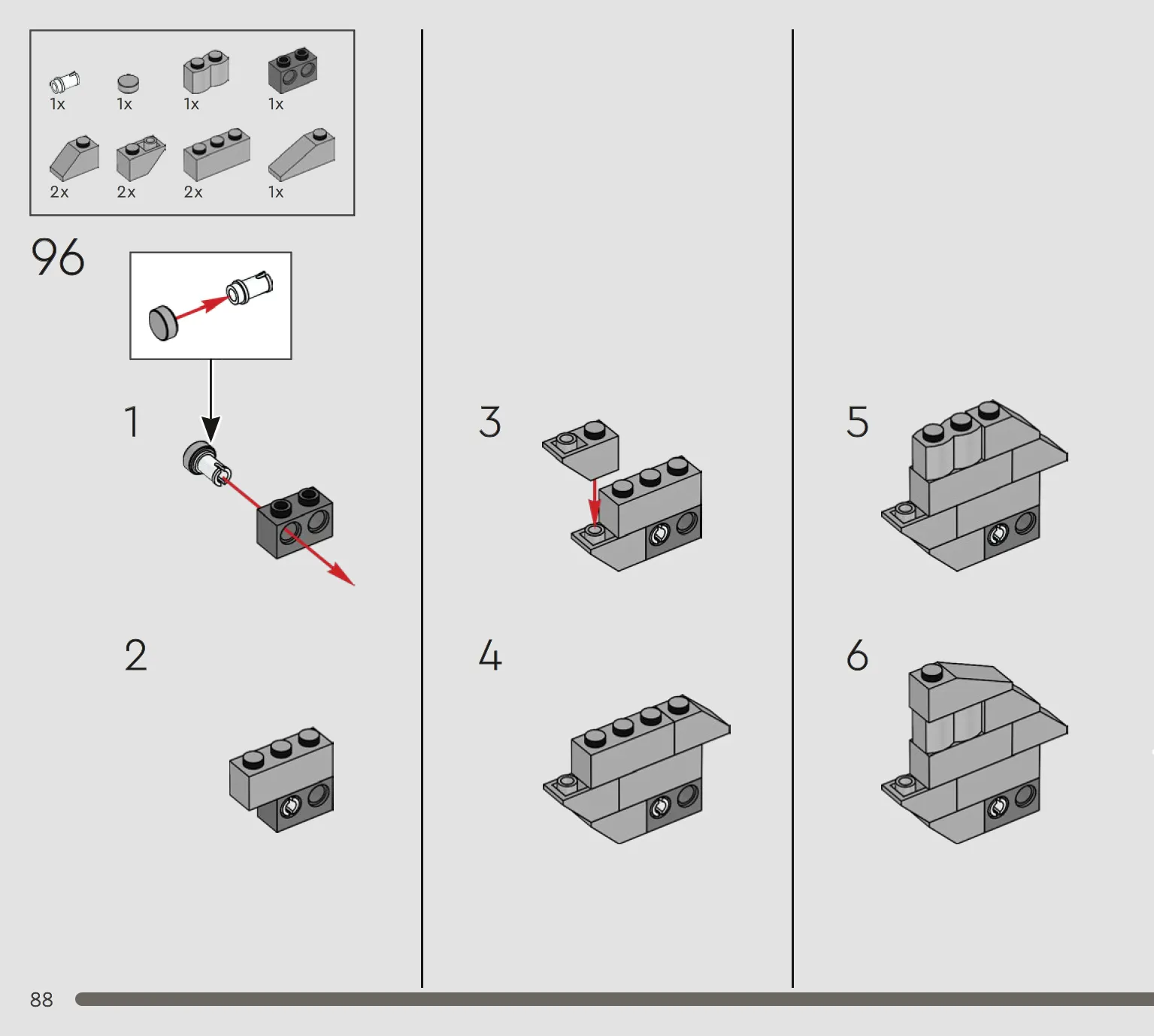 1x 1x 1x 1x

2x 2x 2x 1x

96

1

2

3

4

5

6

88