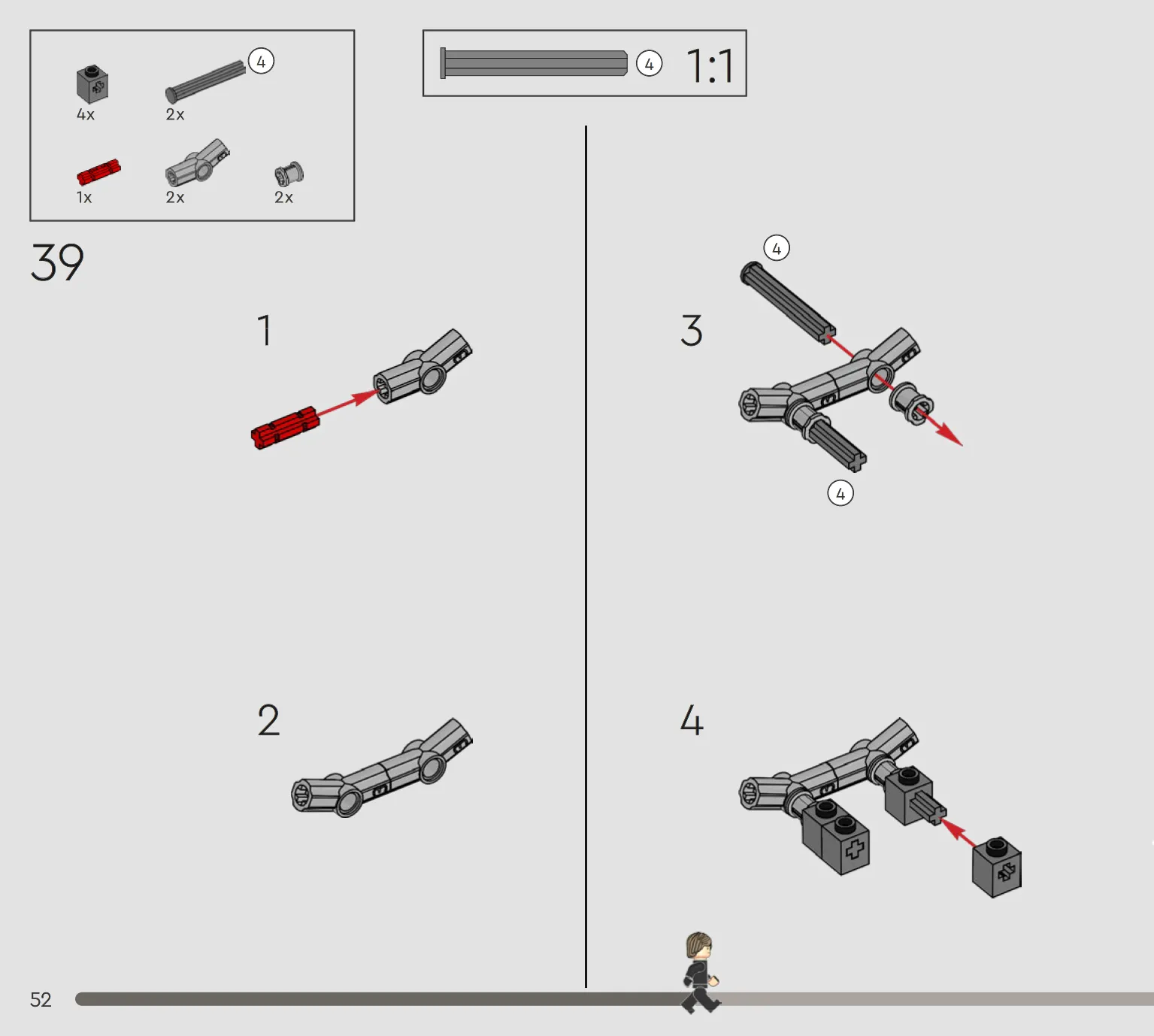 4x
4
2x
1x
2x
2x

4
1:1

39

1

2

3
4
4

4

52