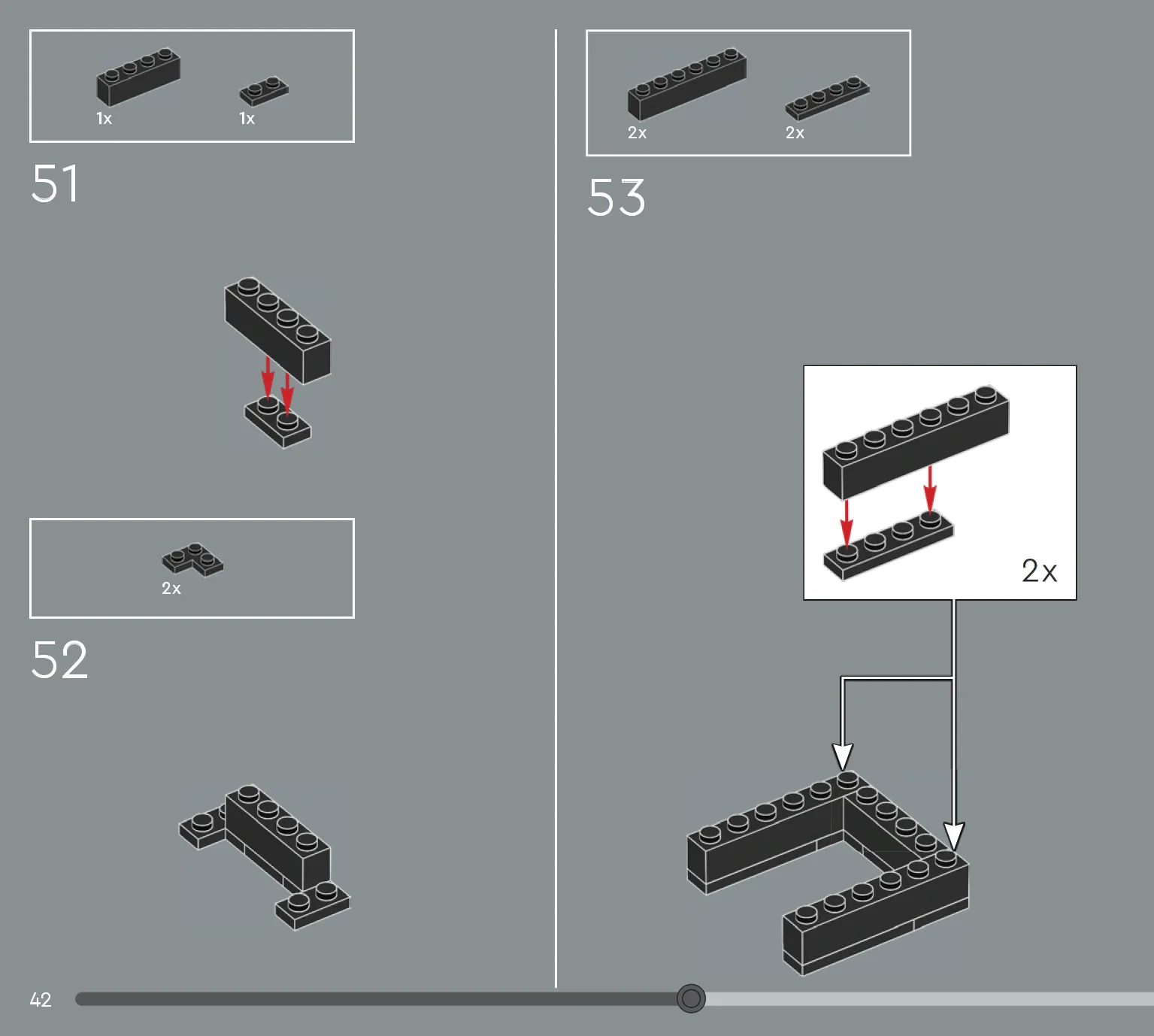 1x 1x

51

2x

52

2x 2x

53

2x

42