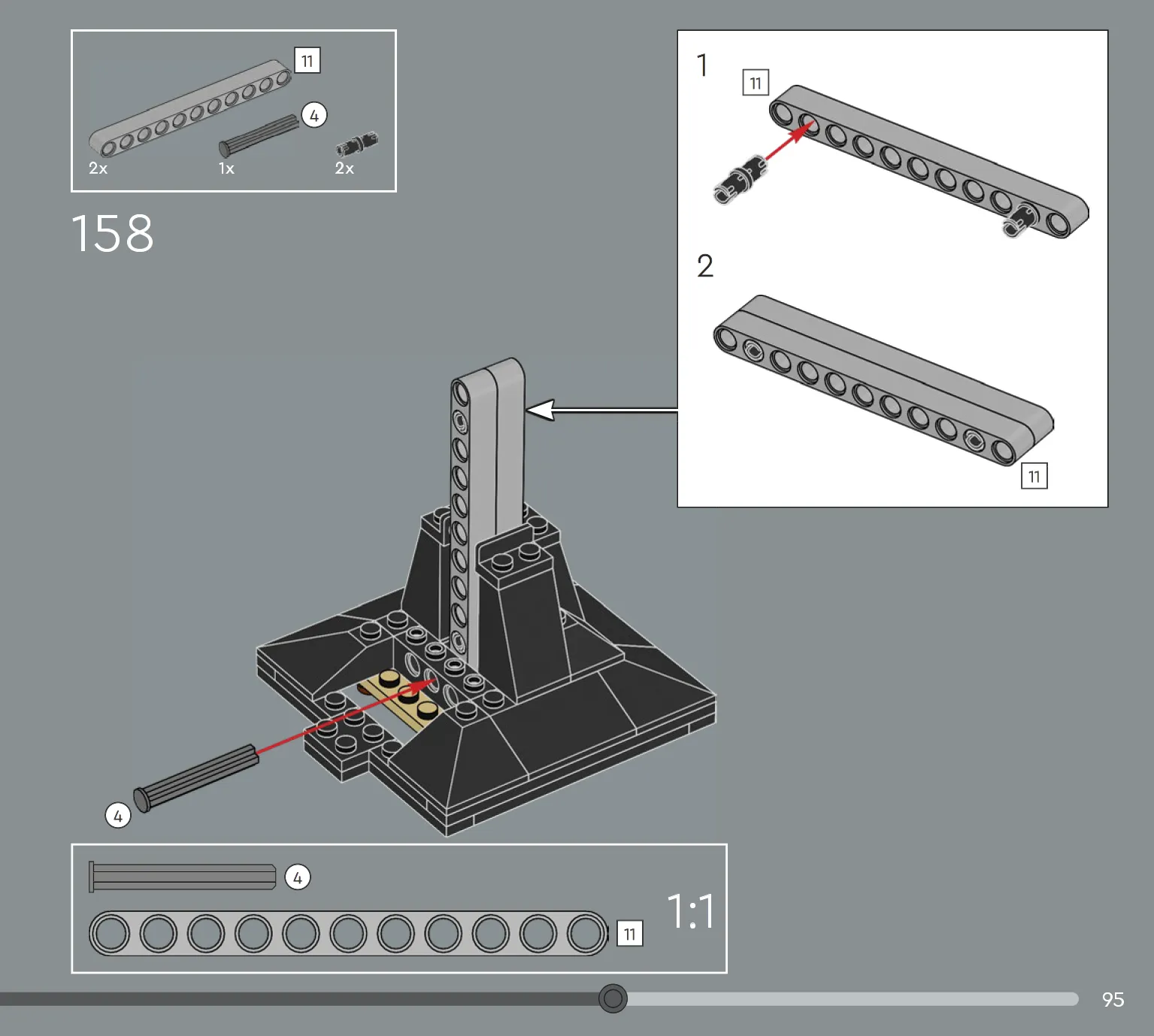 11
4
2x
1x
2x

158

1
11

2
11

4

4
11
1:1

95