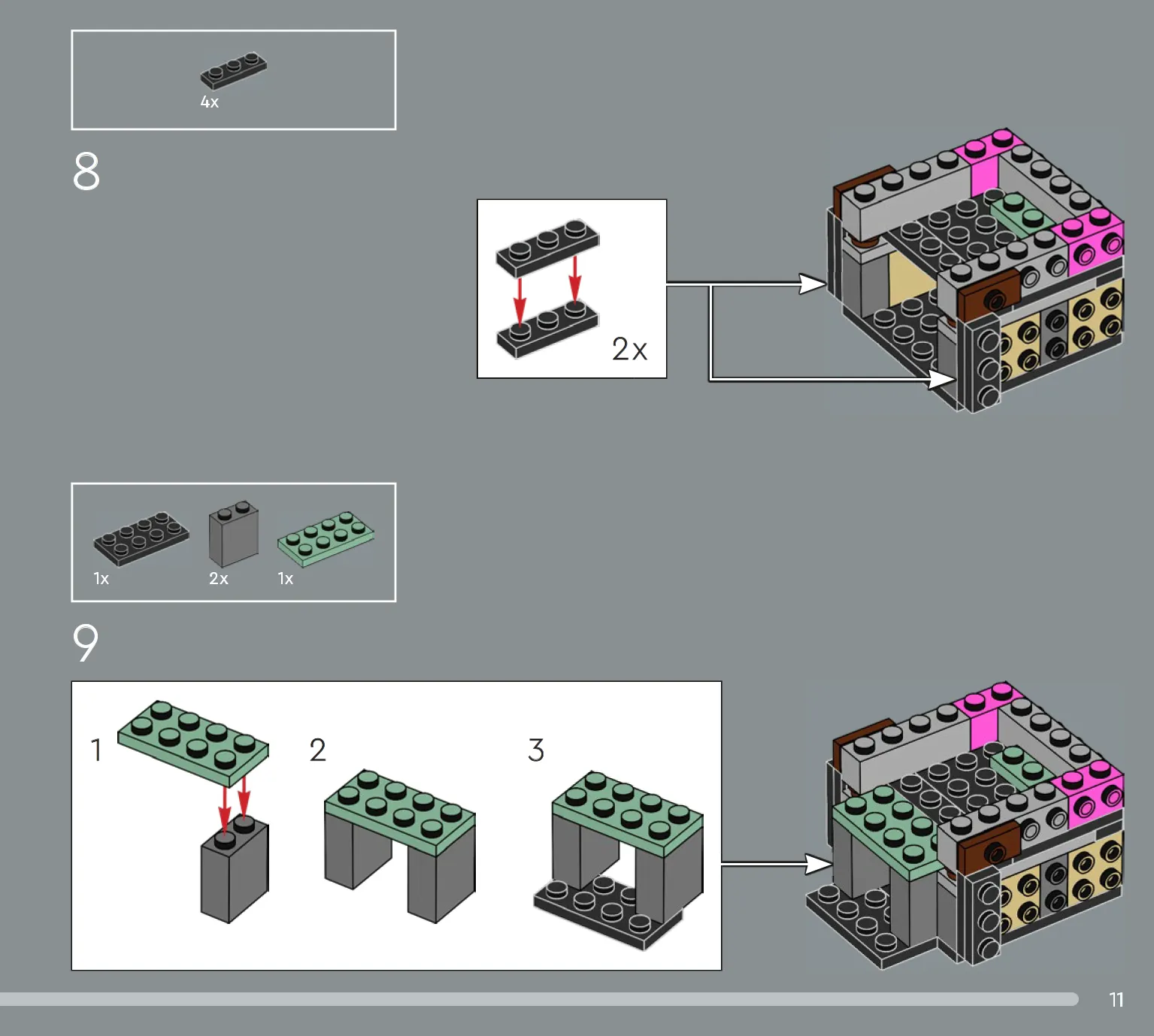 4x

8

2x

1x 2x 1x

9

1

2

3

11