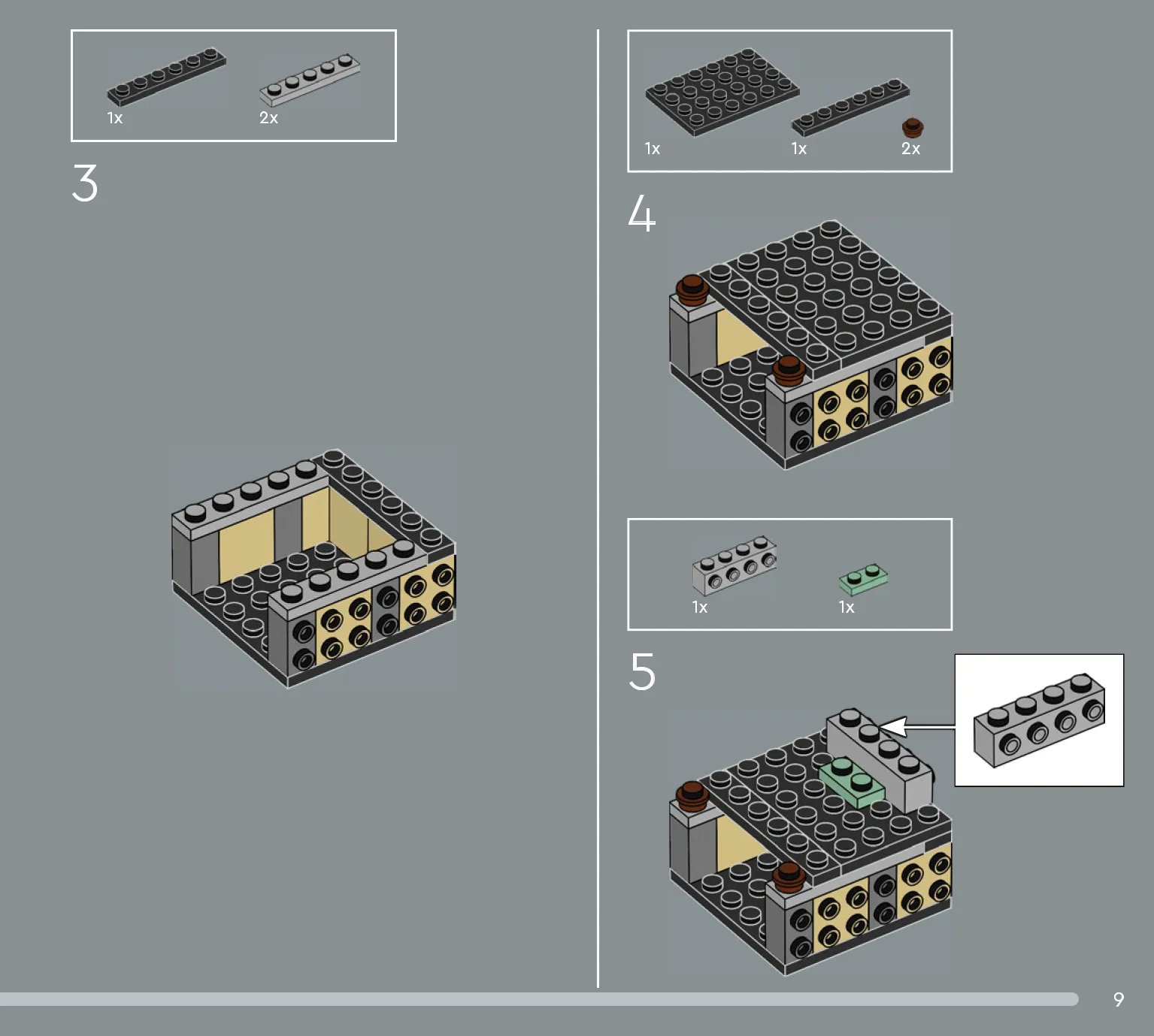 1x 2x

3

1x 1x 2x

4

1x 1x

5

9