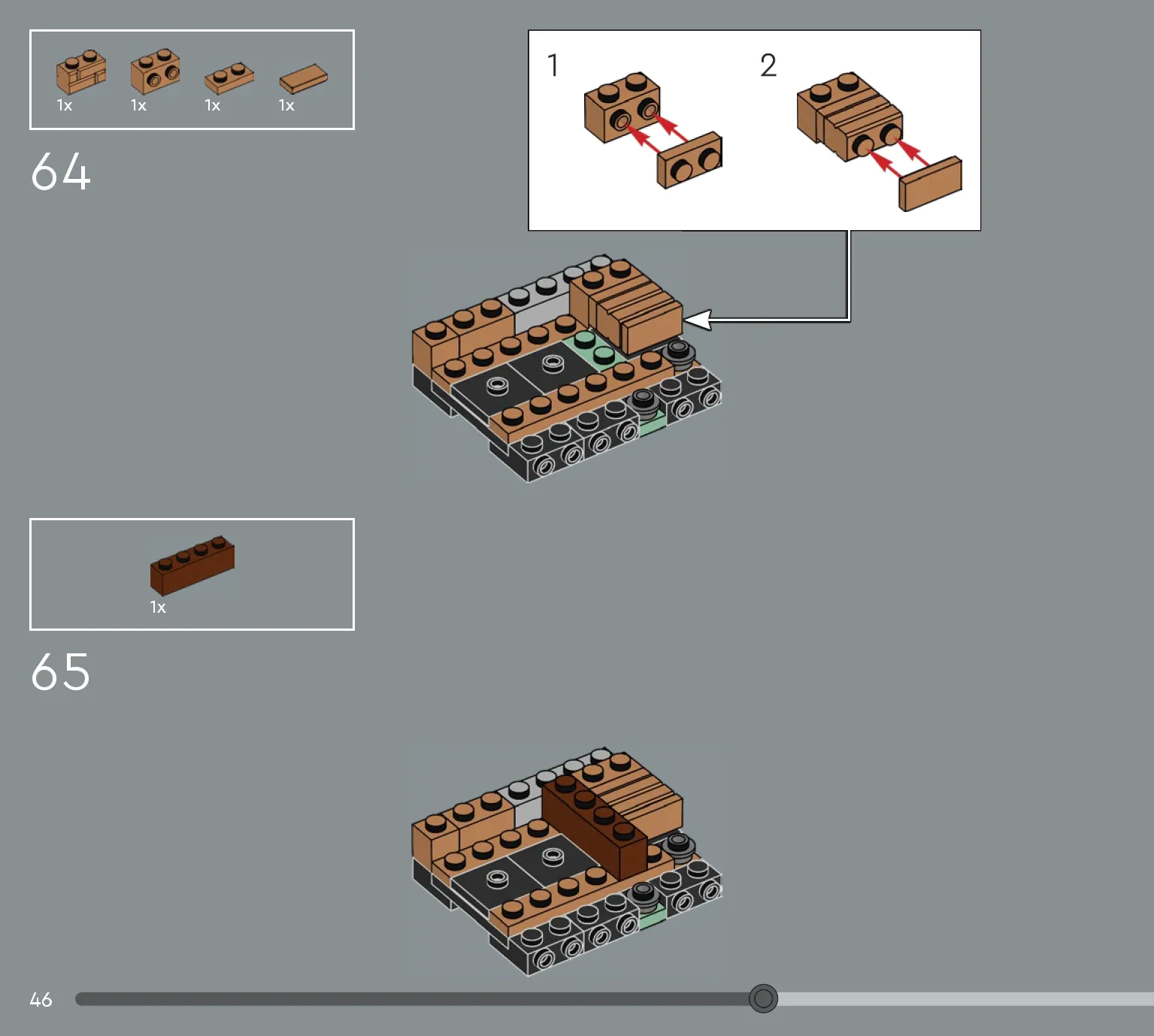 1x 1x 1x 1x

64

1

2

1x

65

46