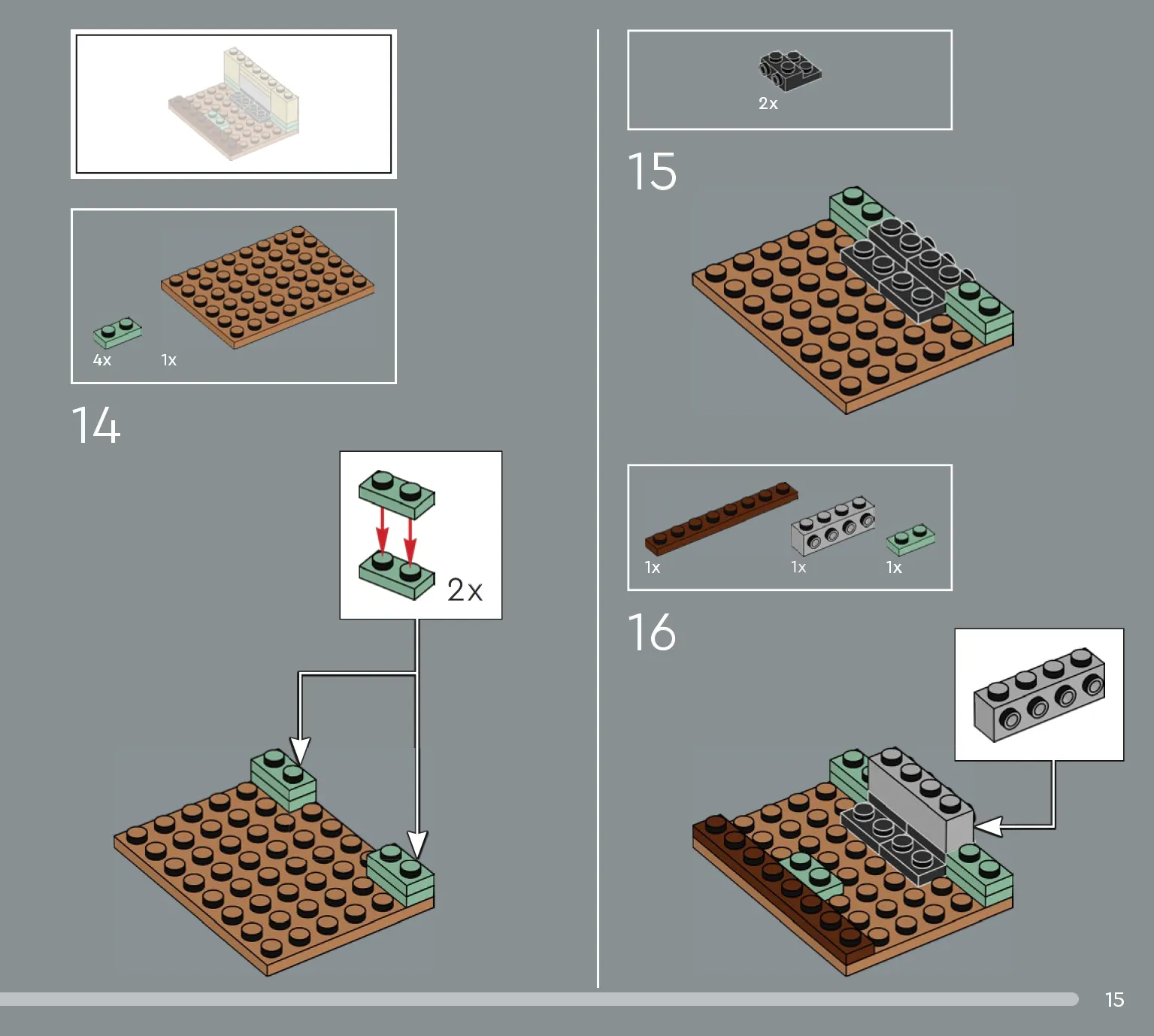 4x 1x

14

2x

2x

15

1x 1x 1x

16

15