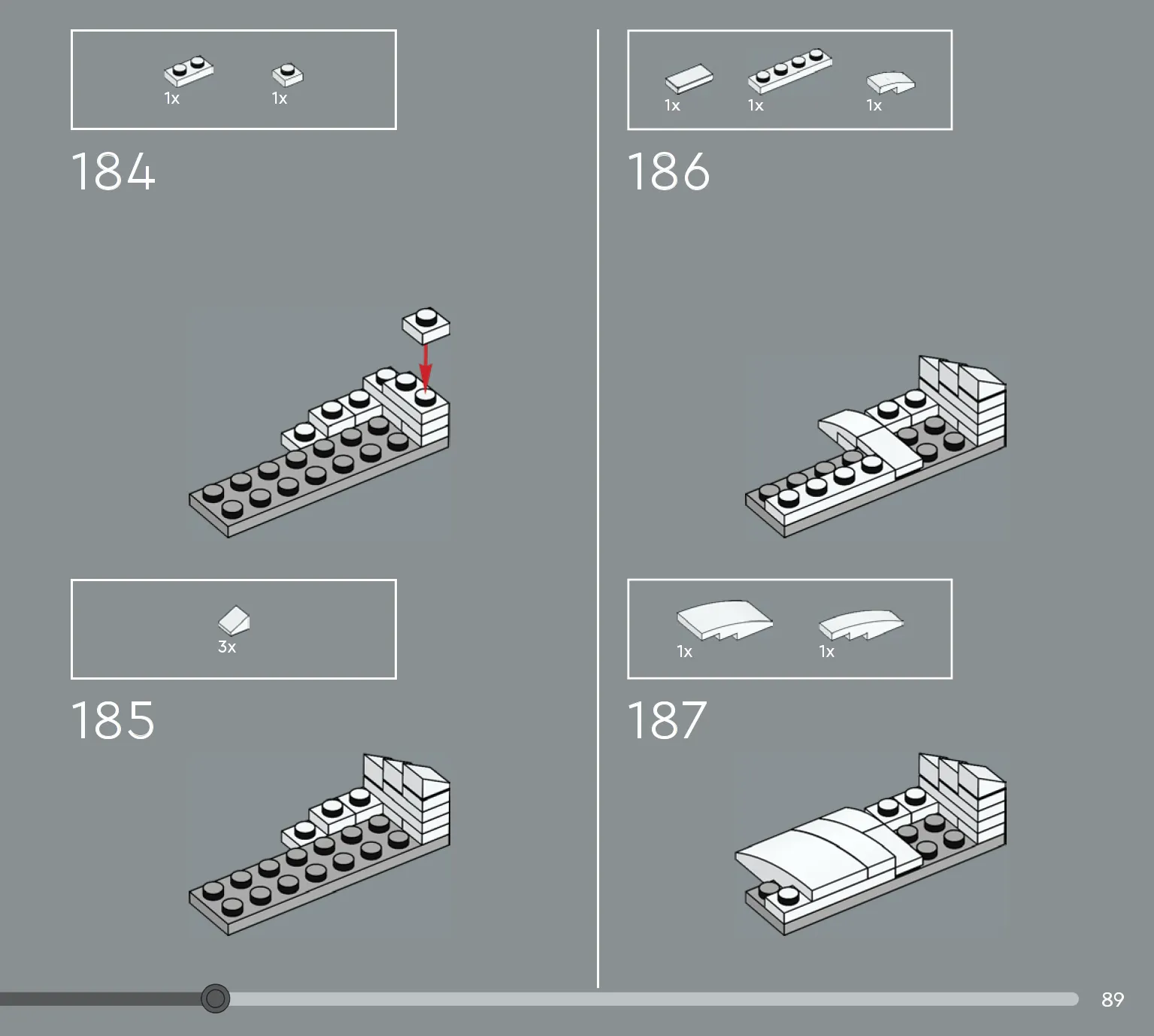 1x 1x

184

3x

185

1x 1x 1x

186

1x 1x

187

89