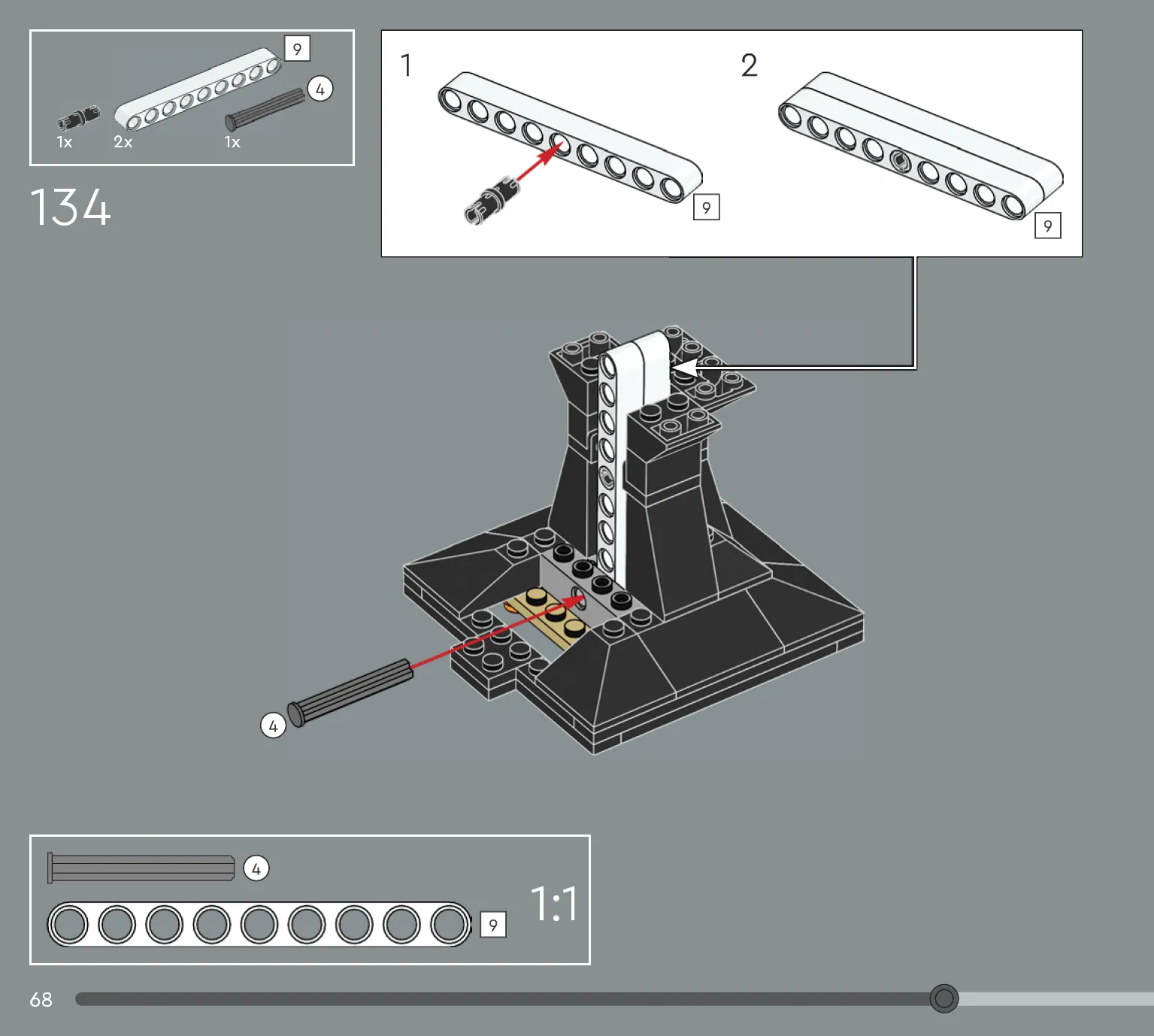 9
4
1x
2x
1x

134

1
9
2
9

4

4
9
1:1

68