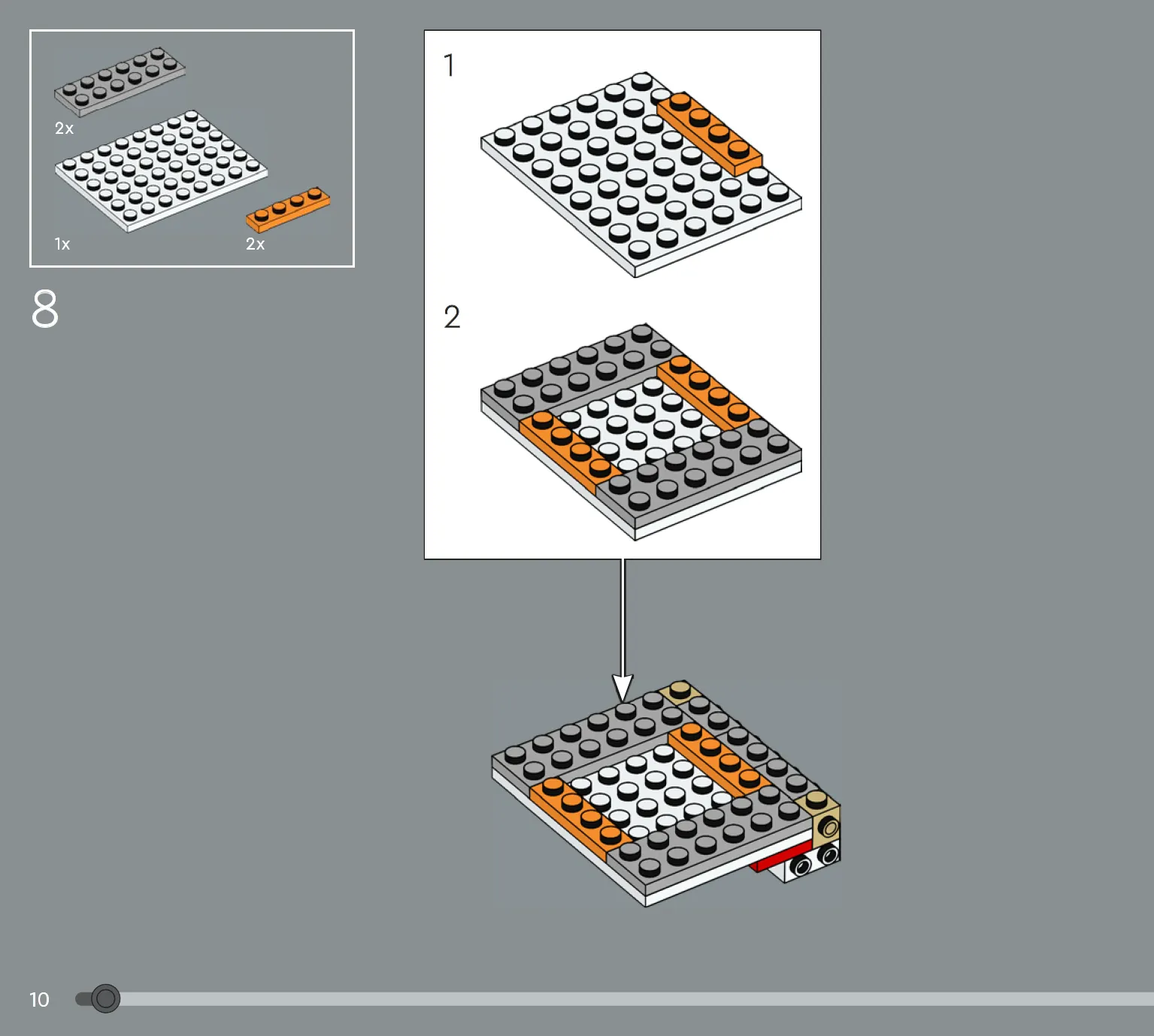 2x

1x

2x

8

1

2

10