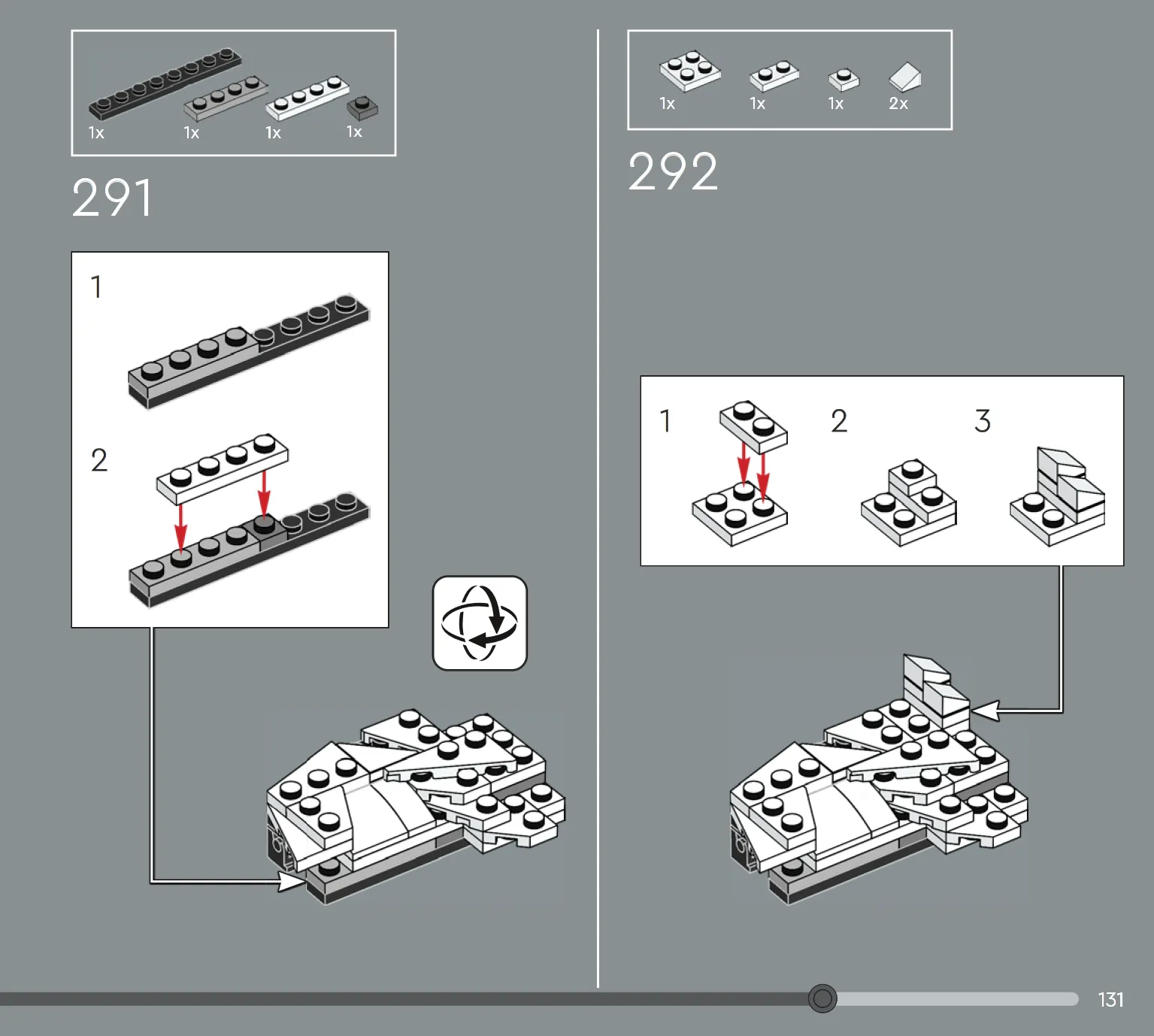 1x 1x 1x 1x

291

1

2

1x 1x 1x 2x

292

1 2 3

131