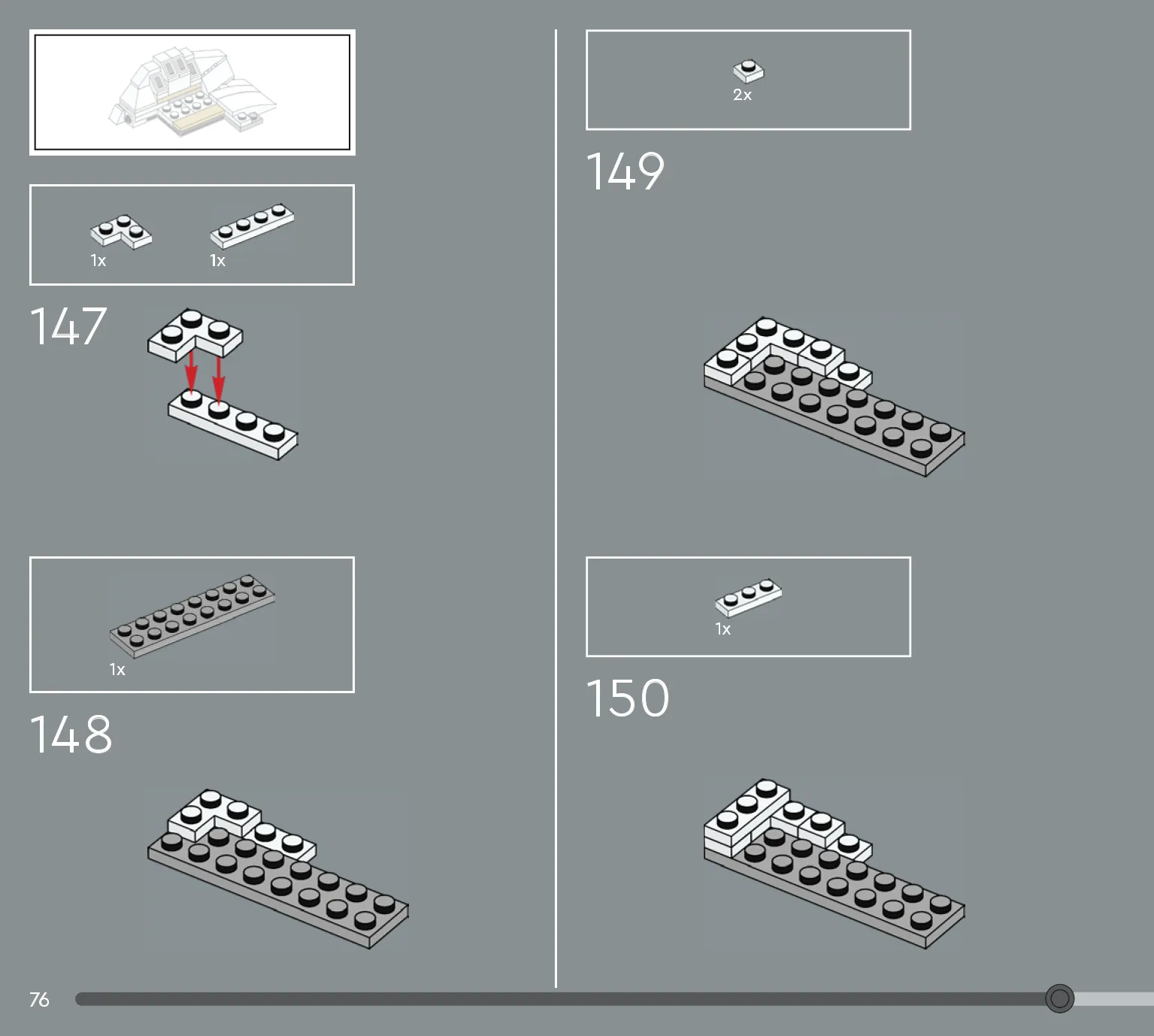 1x 1x

147

1x

148

2x

149

1x

150

76