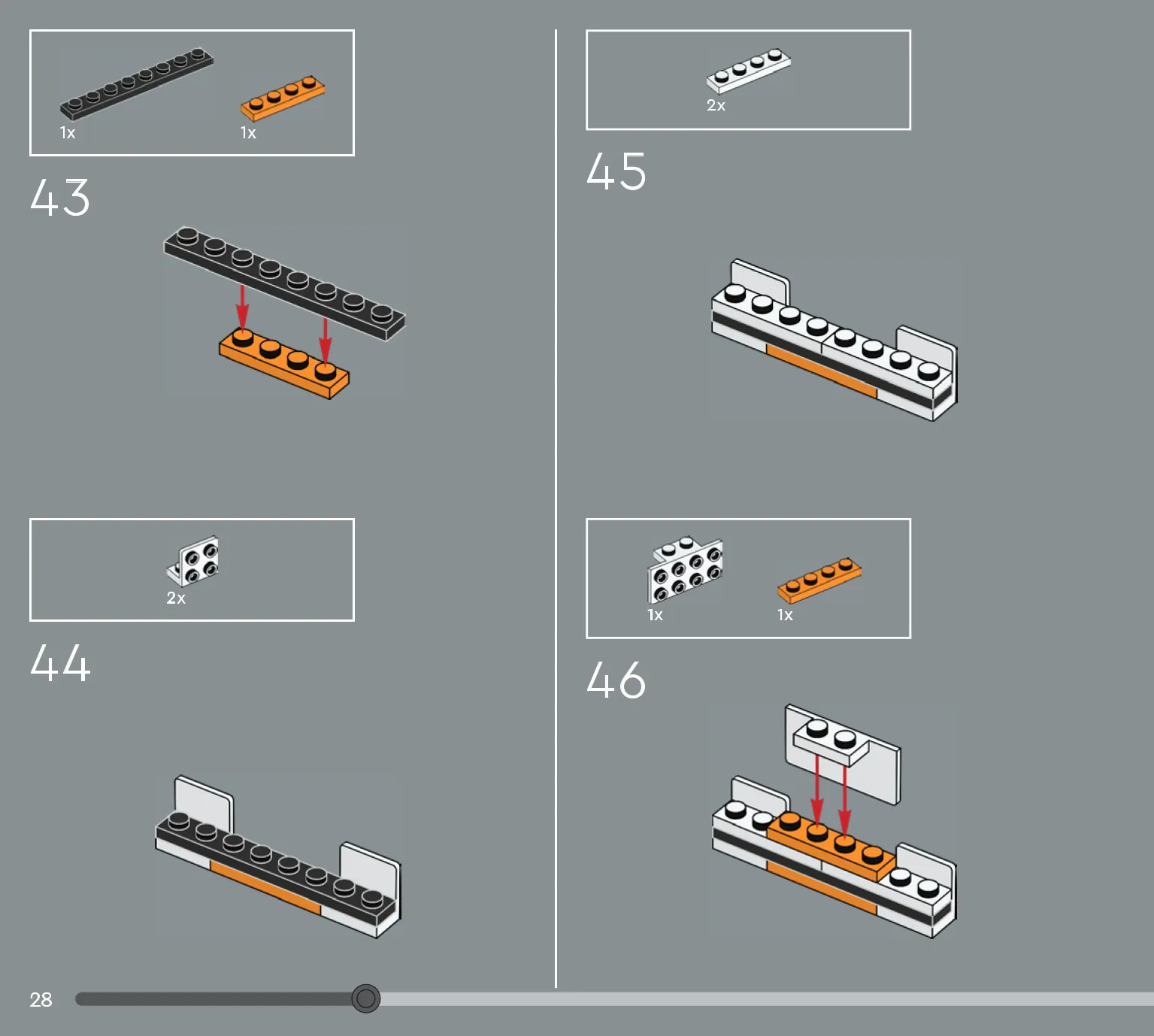 1x

1x

43

2x

44

2x

45

1x

1x

46

28