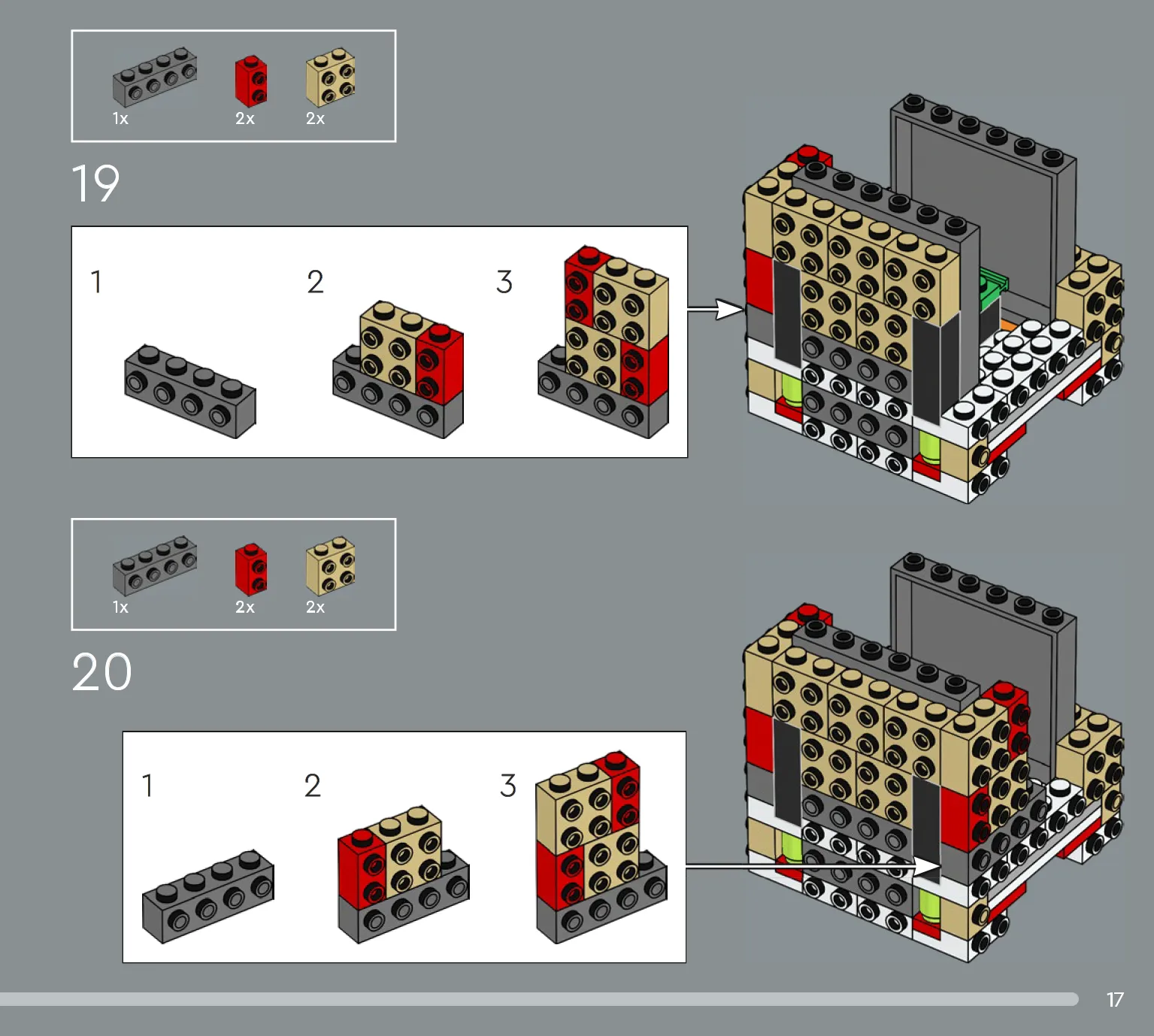 1x 2x 2x

19

1 2 3

1x 2x 2x

20

1 2 3

17