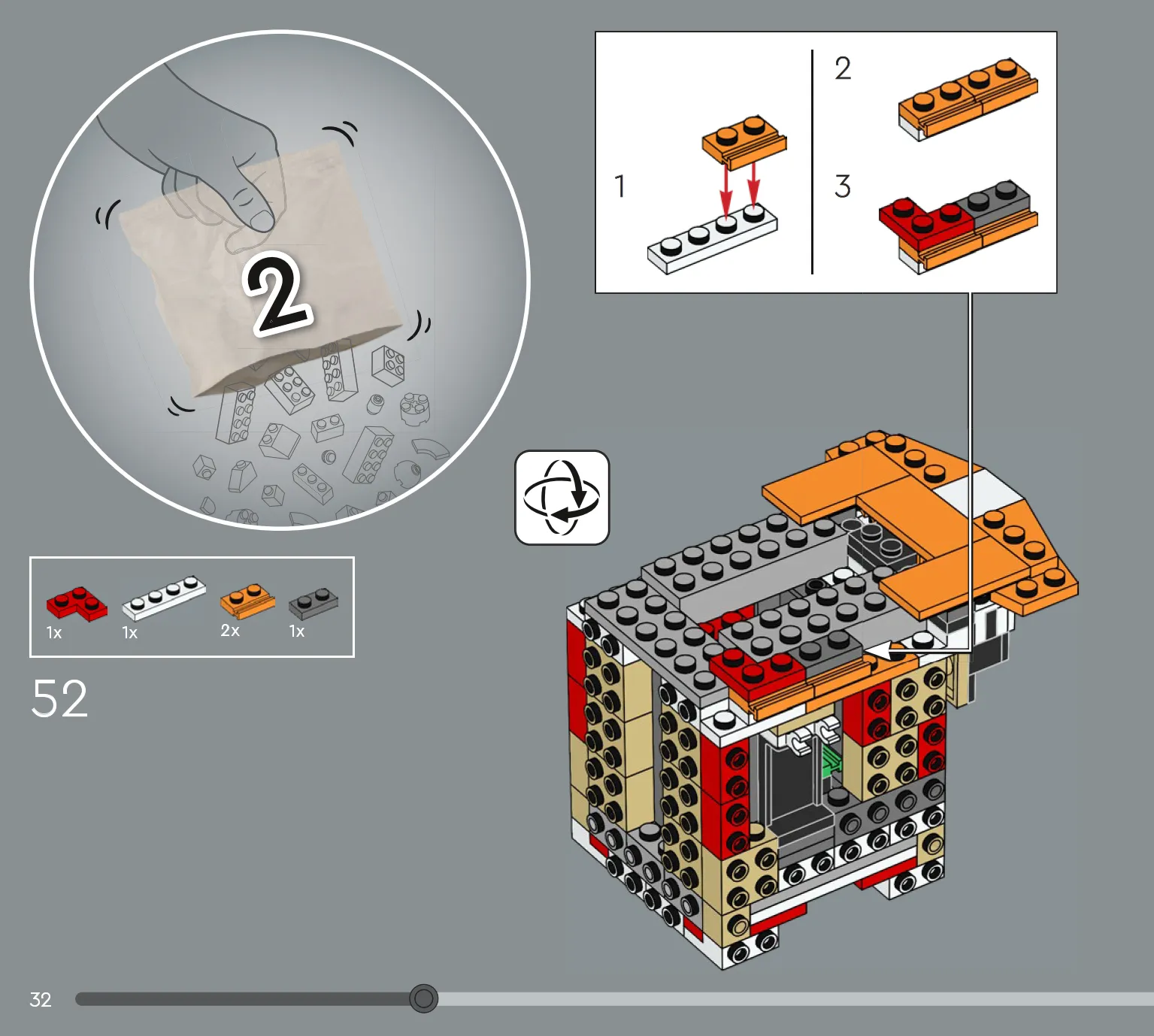 2

1

2

3

1x 1x 2x 1x

52

32