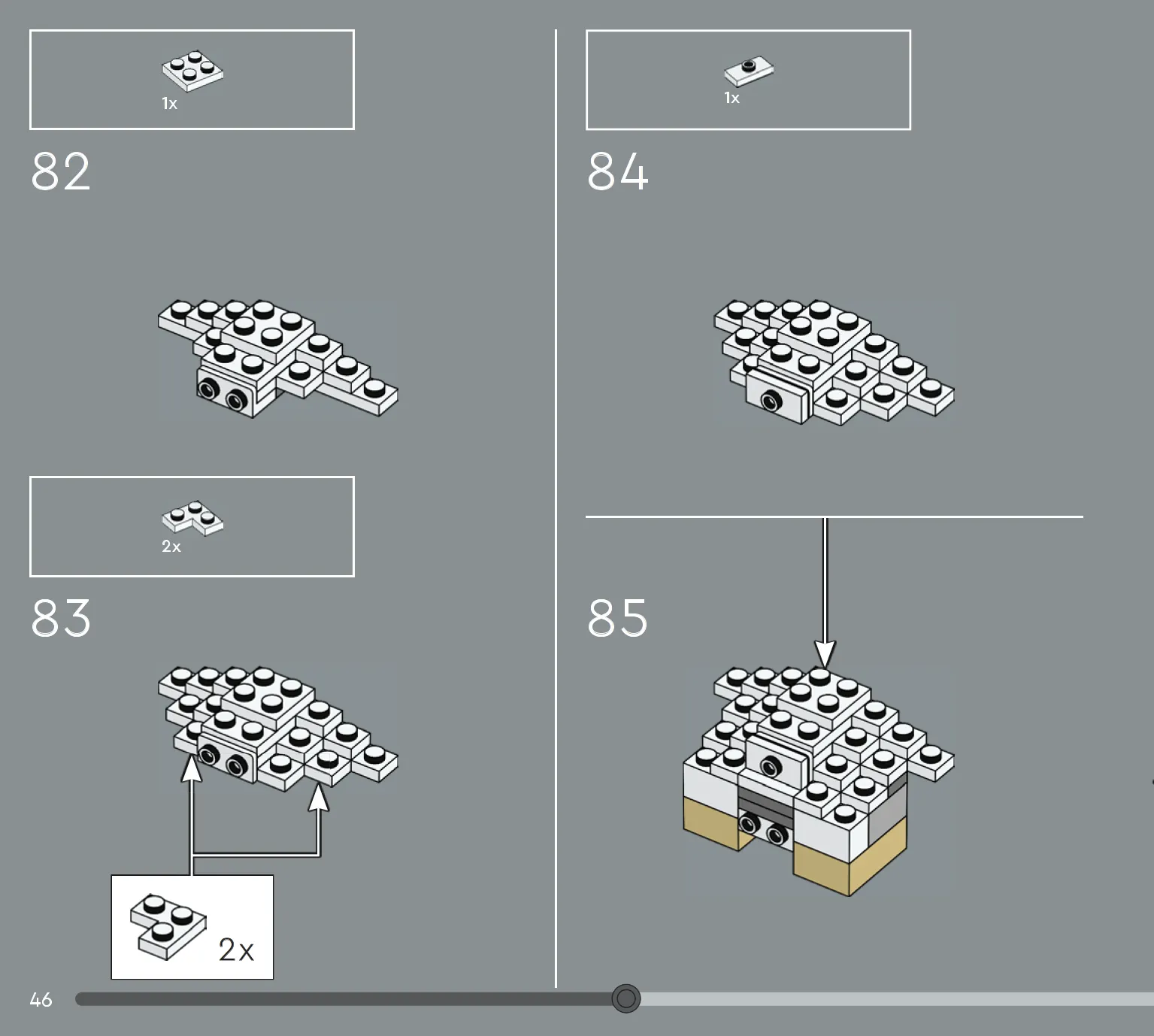 1x

82

2x

83

2x

1x

84

85

46