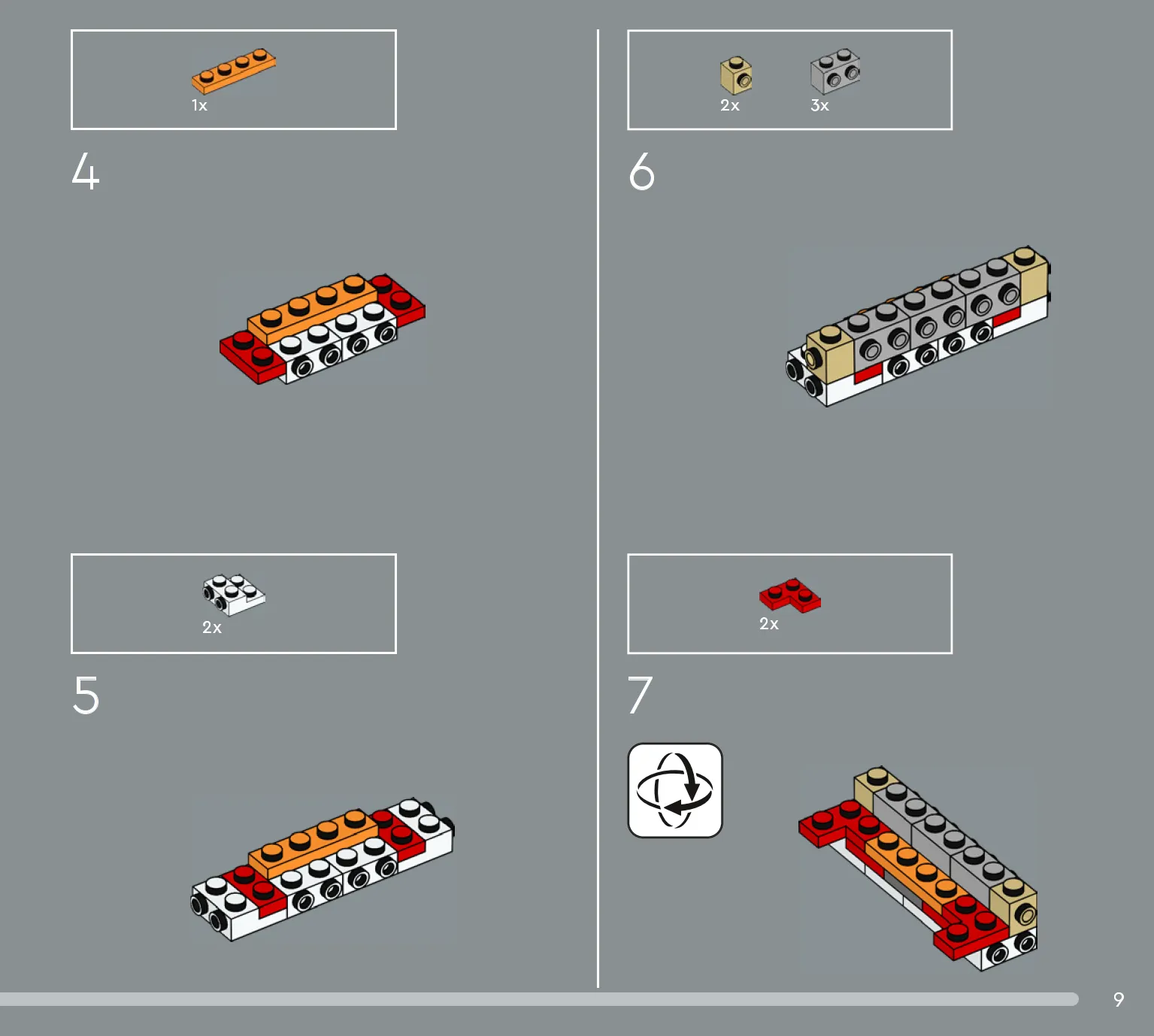 1x

4

2x

5

2x 3x

6

2x

7

9