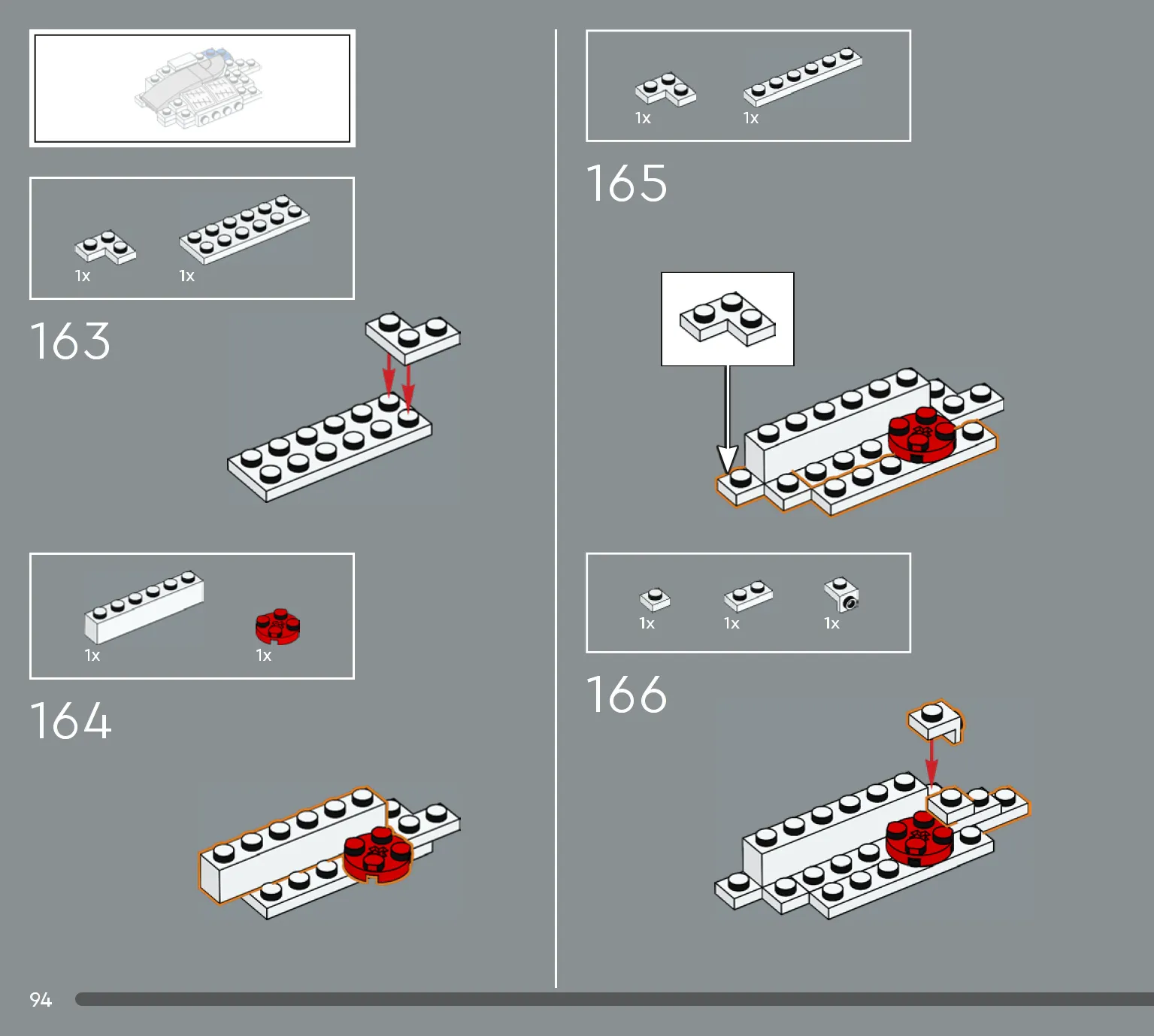 1x 1x

163

1x 1x

164

1x 1x

165

1x 1x 1x

166

94