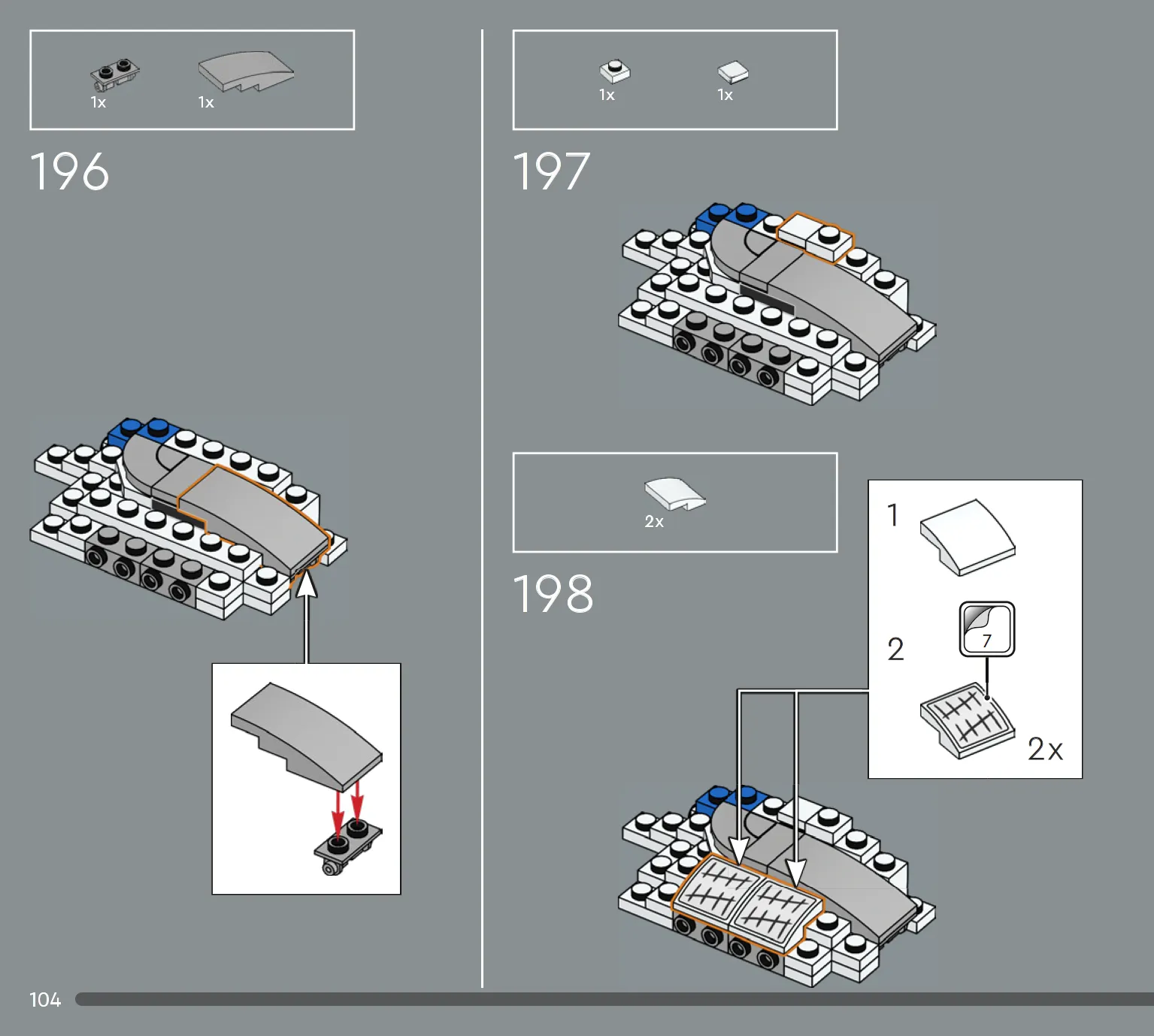 1x 1x

196

1x 1x

197

2x

198

1

2

7

2x

104