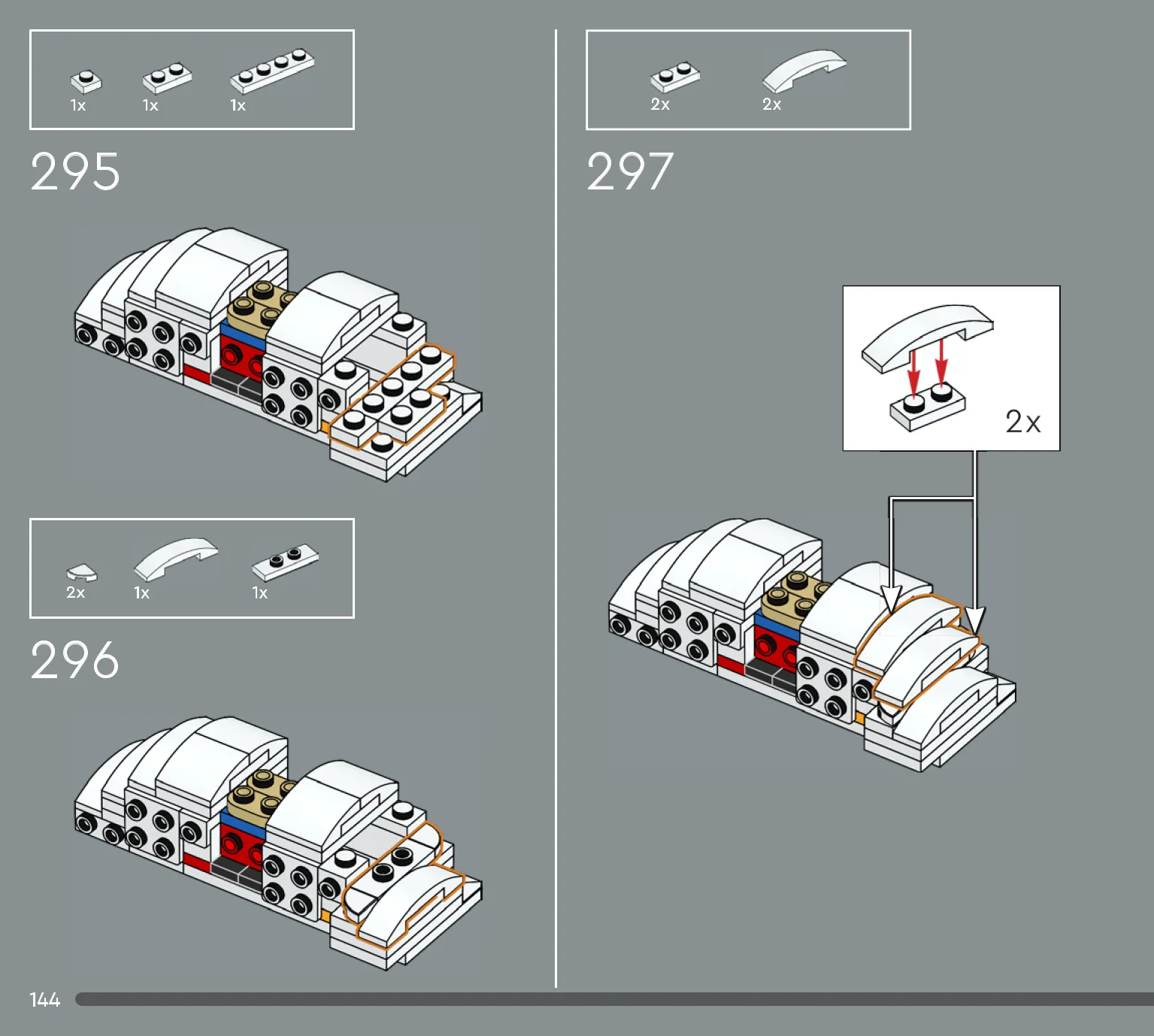 1x 1x 1x

295

2x 1x 1x

296

2x 2x

297

2x

144