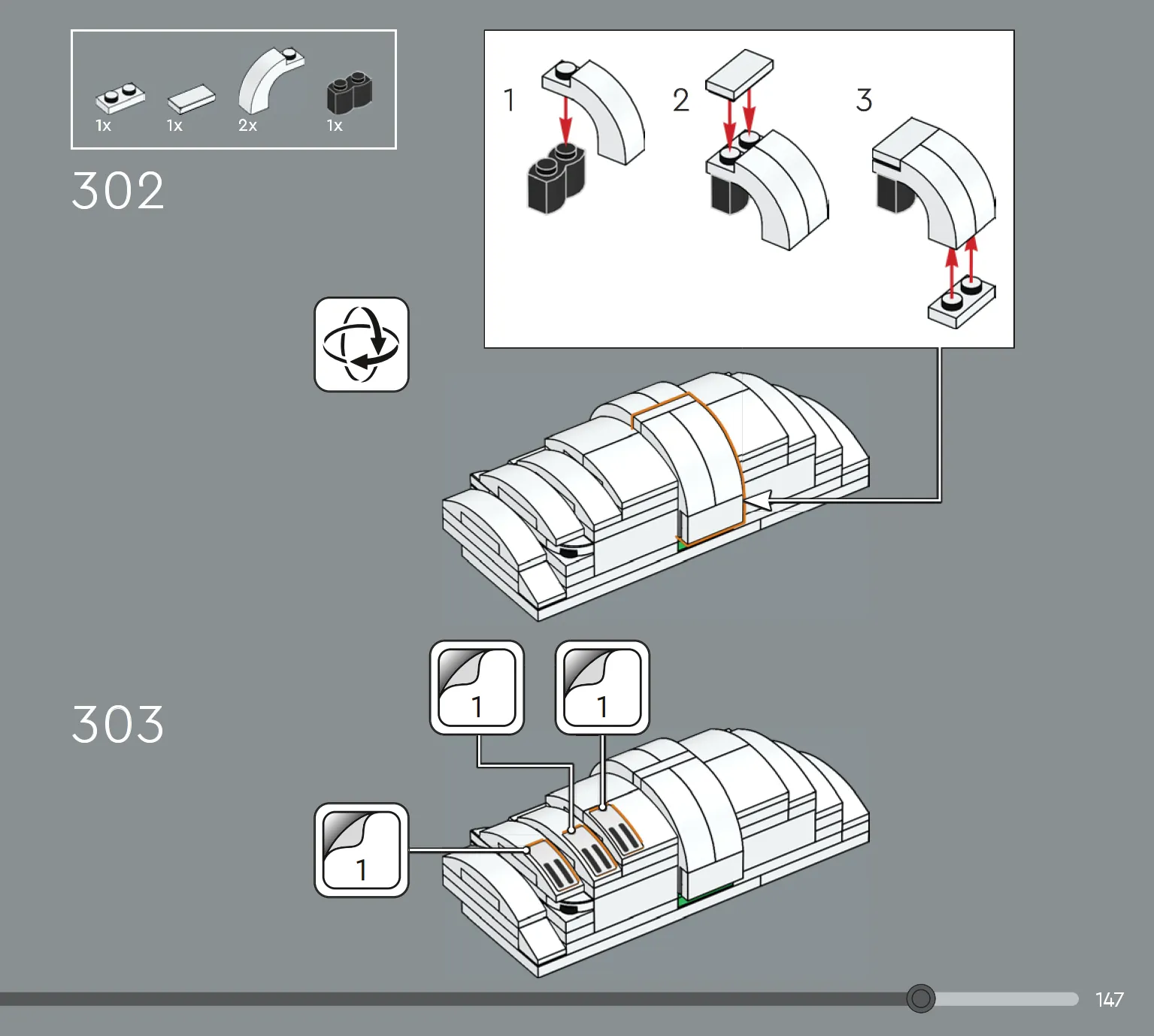 1x 1x 2x 1x

302

1 2 3

303

1

1

1

147