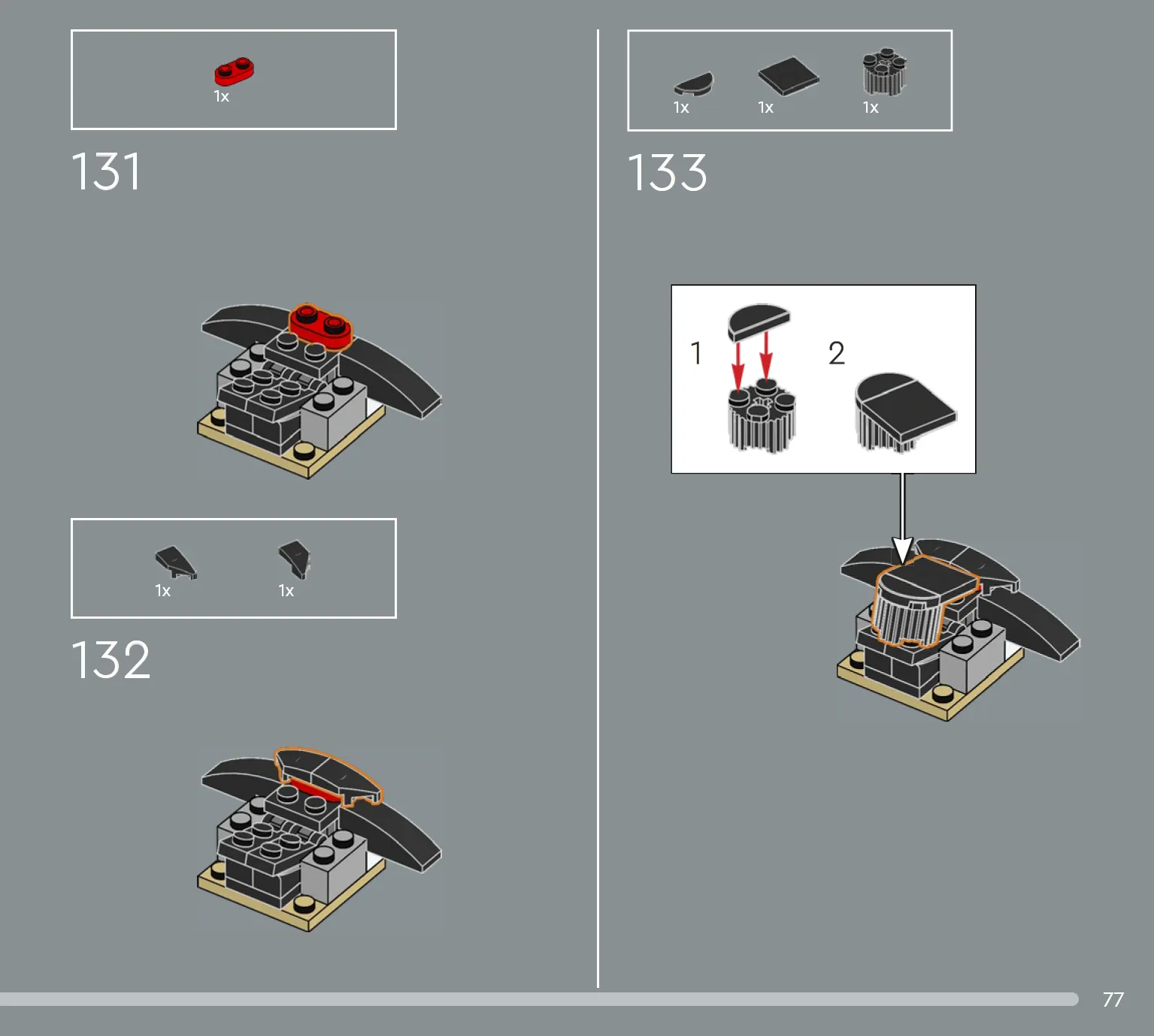 1x

131

1x 1x

132

1x 1x 1x

133

1

2

77