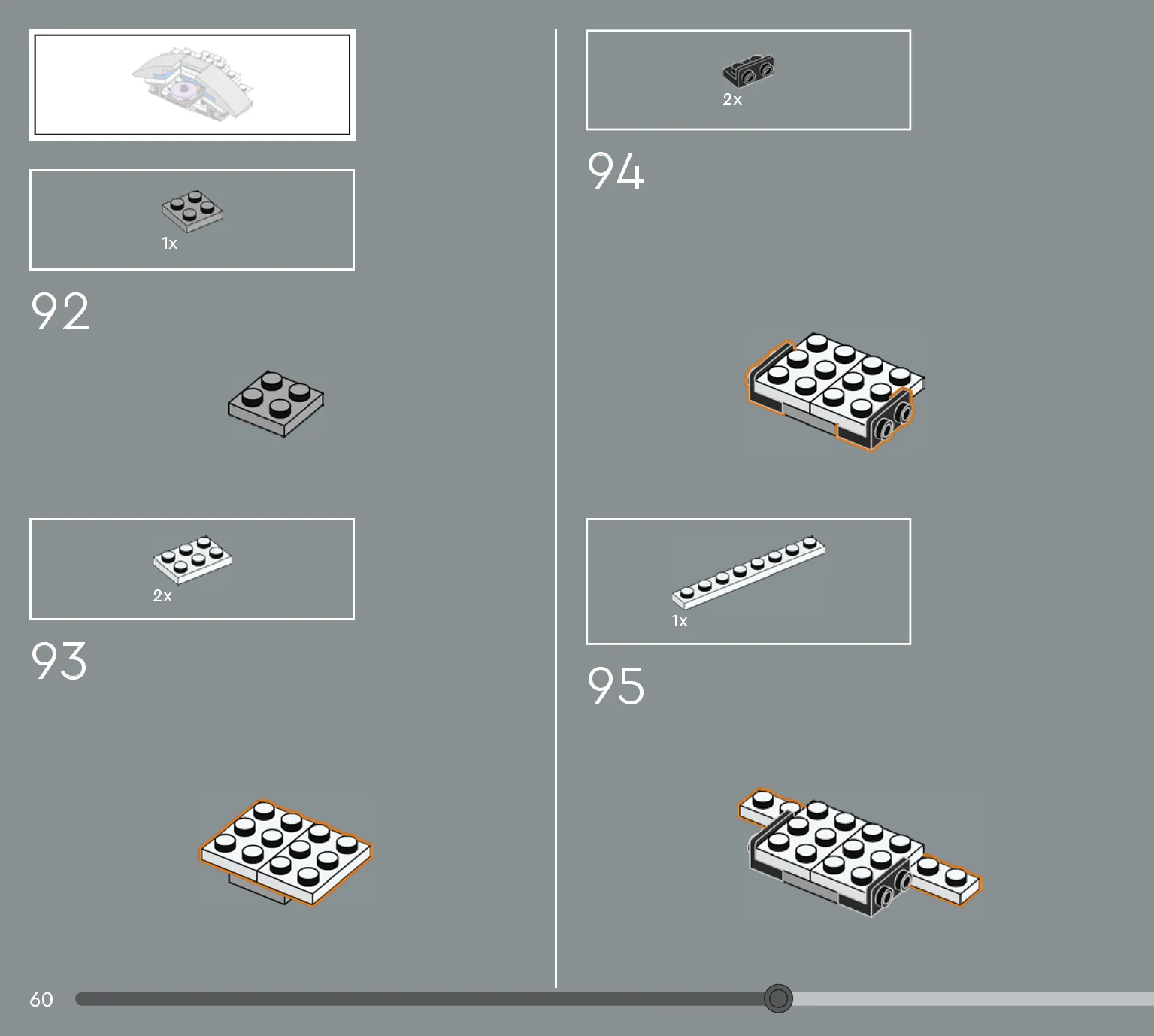 1x

92

2x

93

2x

94

1x

95

60