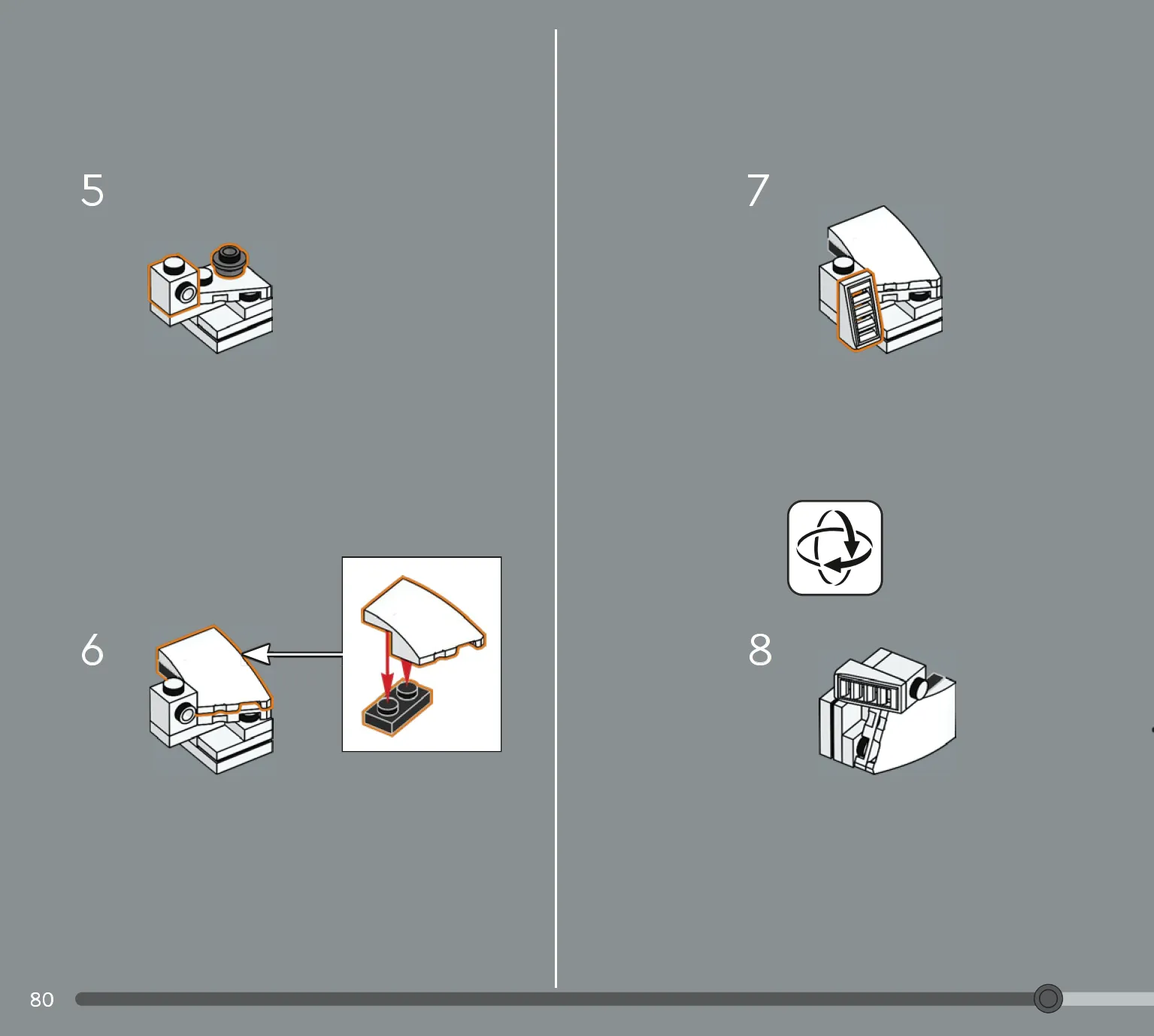 5

6

7

8

80