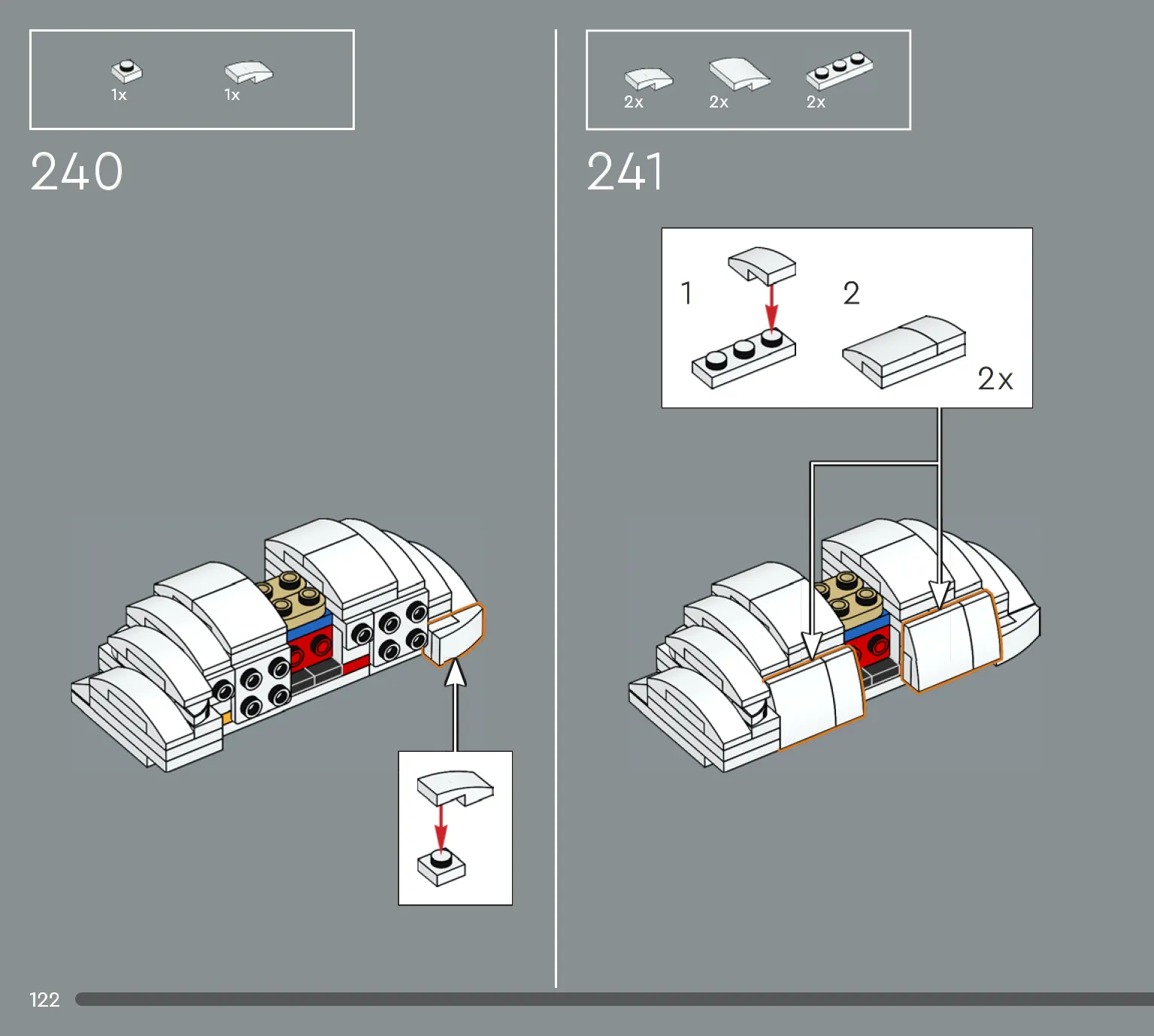 1x 1x

240

2x 2x 2x

241

1

2

2x

122