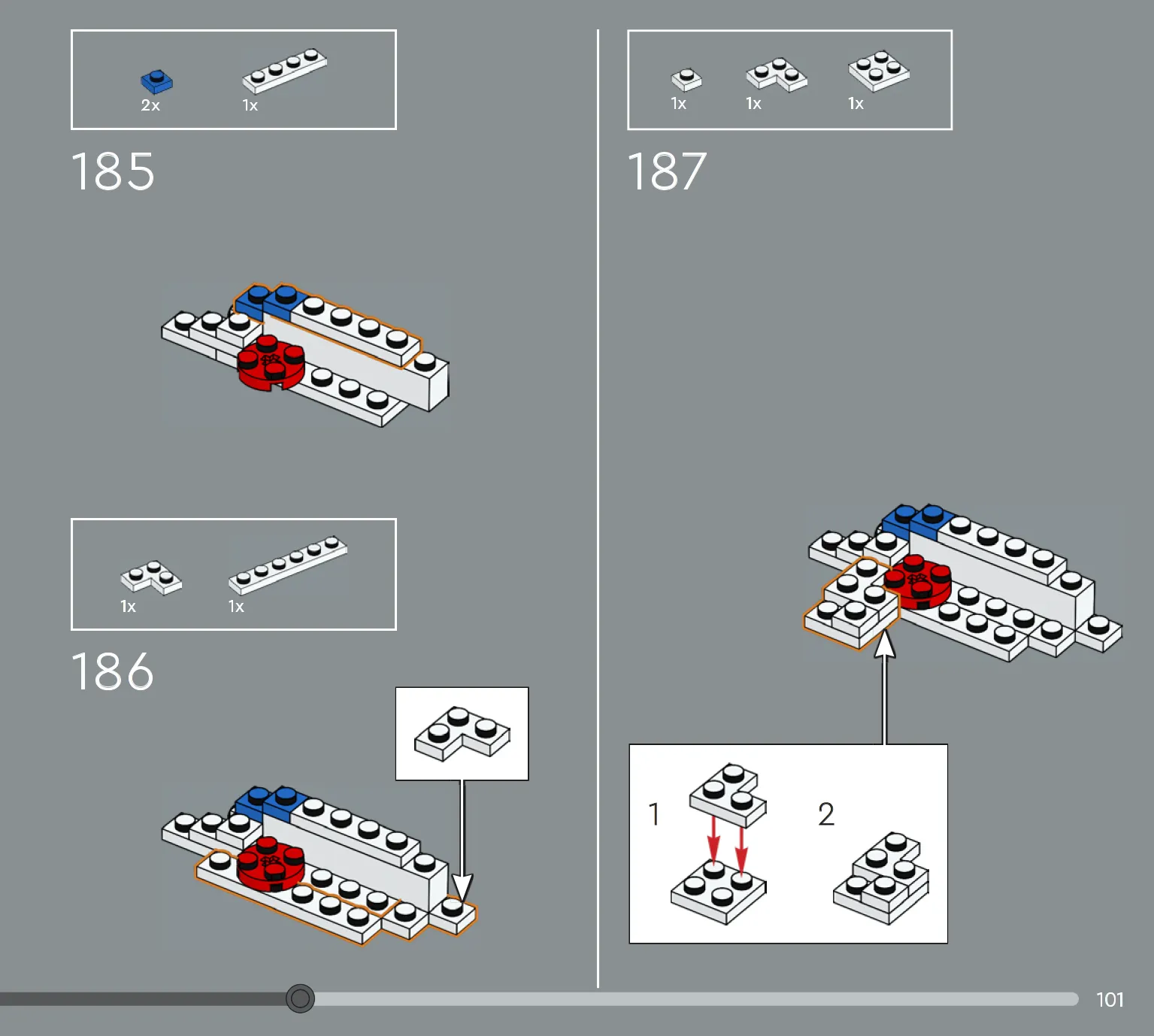 2x 1x

185

1x 1x

186

1x 1x 1x

187

1

2

101